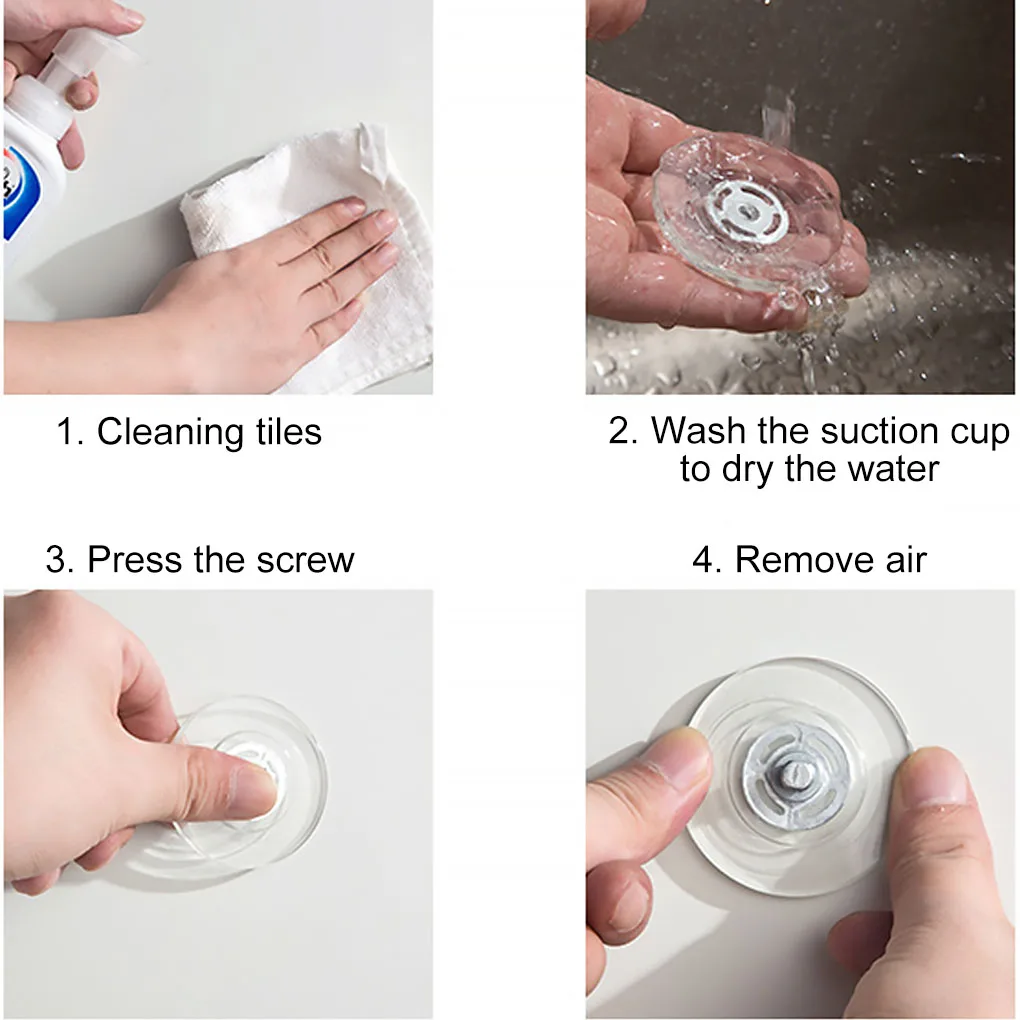 1. Cleaning tiles

2. Wash the suction cup to dry the water

3. Press the screw

4. Remove air