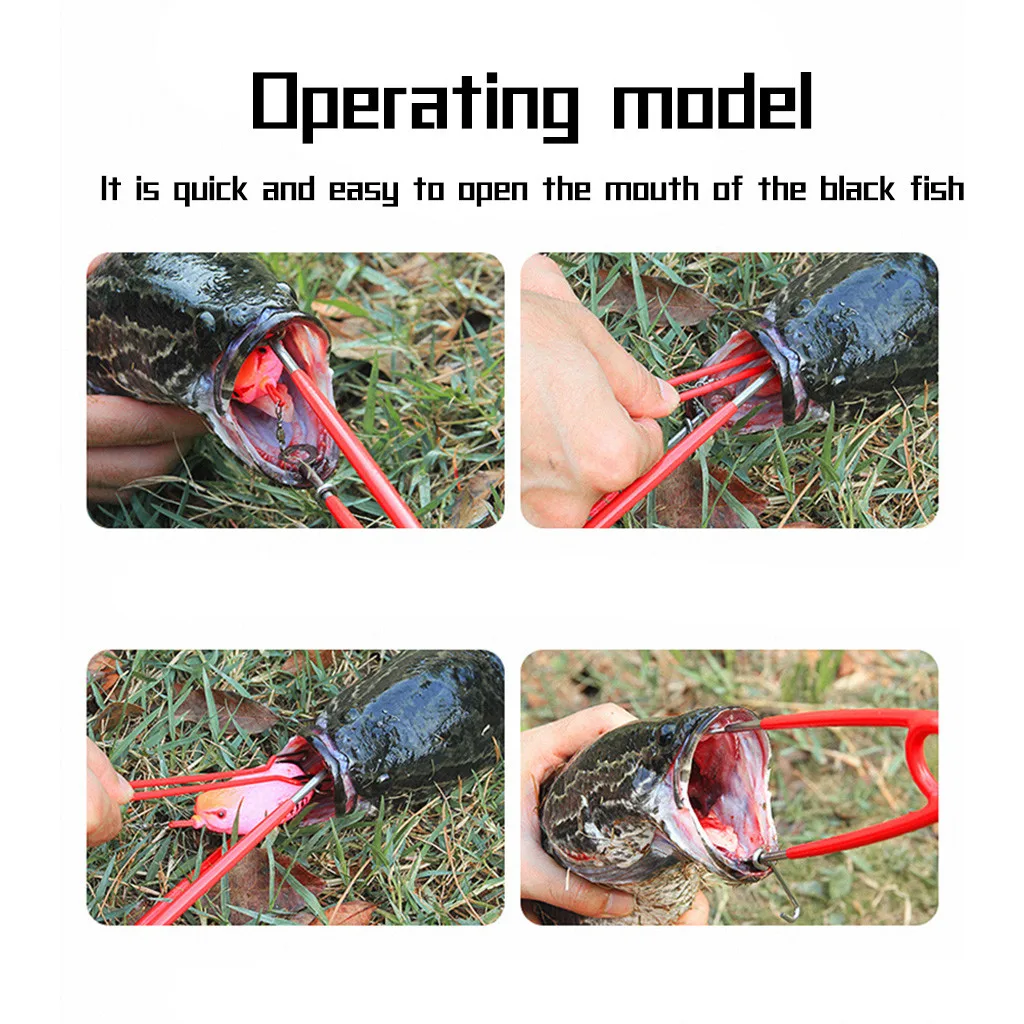 Operating model

It is quick and easy to open the mouth of the black fish