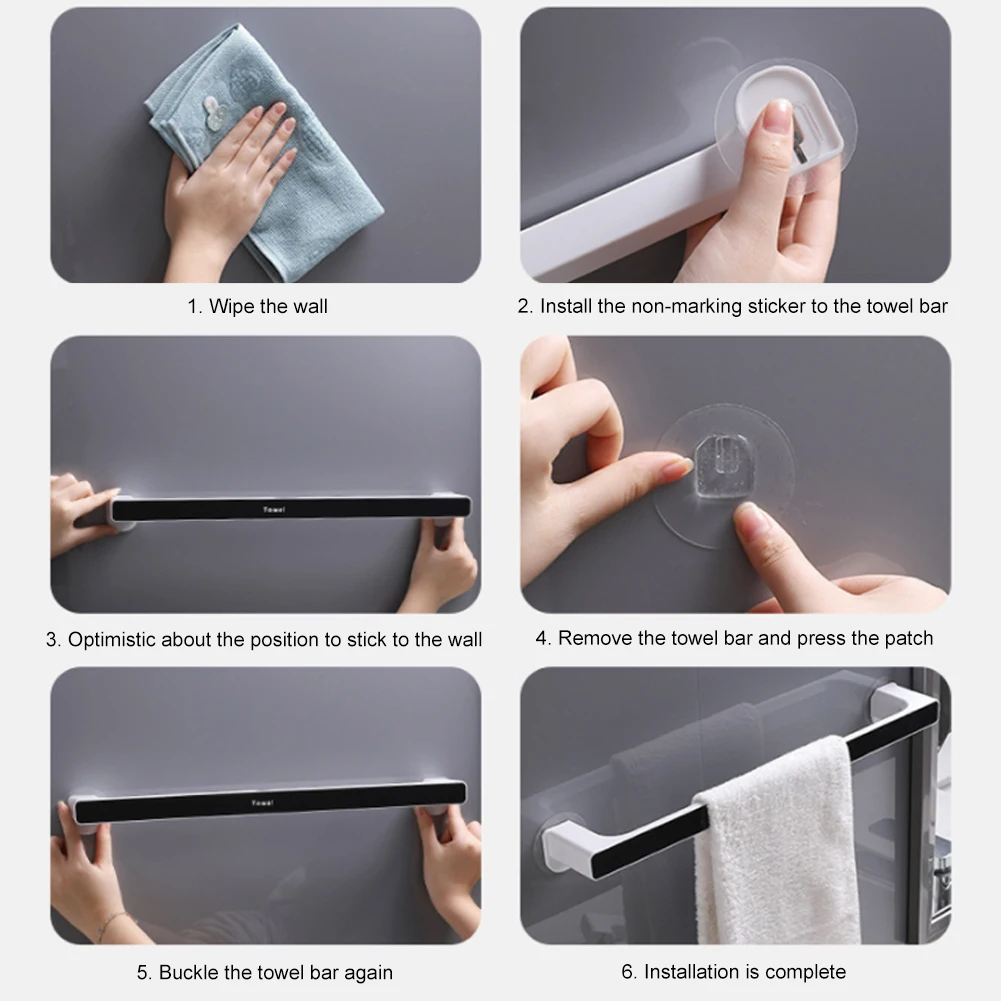 1. Wipe the wall

2. Install the non-marking sticker to the towel bar

Towel

3. Optimistic about the position to stick to the wall

4. Remove the towel bar and press the patch

Towel

5. Buckle the towel bar again

6. Installation is complete