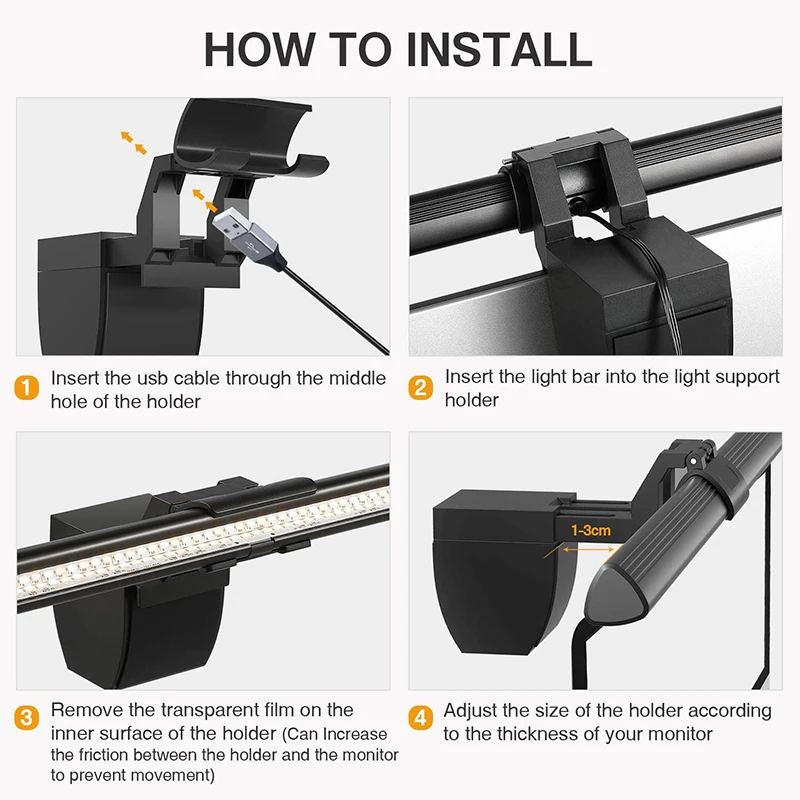 HOW TO INSTALL

1 Insert the usb cable through the middle hole of the holder

2 Insert the light bar into the light support holder

1-3cm

3 Remove the transparent film on the inner surface of the holder (Can Increase the friction between the holder and the monitor to prevent movement)

4 Adjust the size of the holder according to the thickness of your monitor