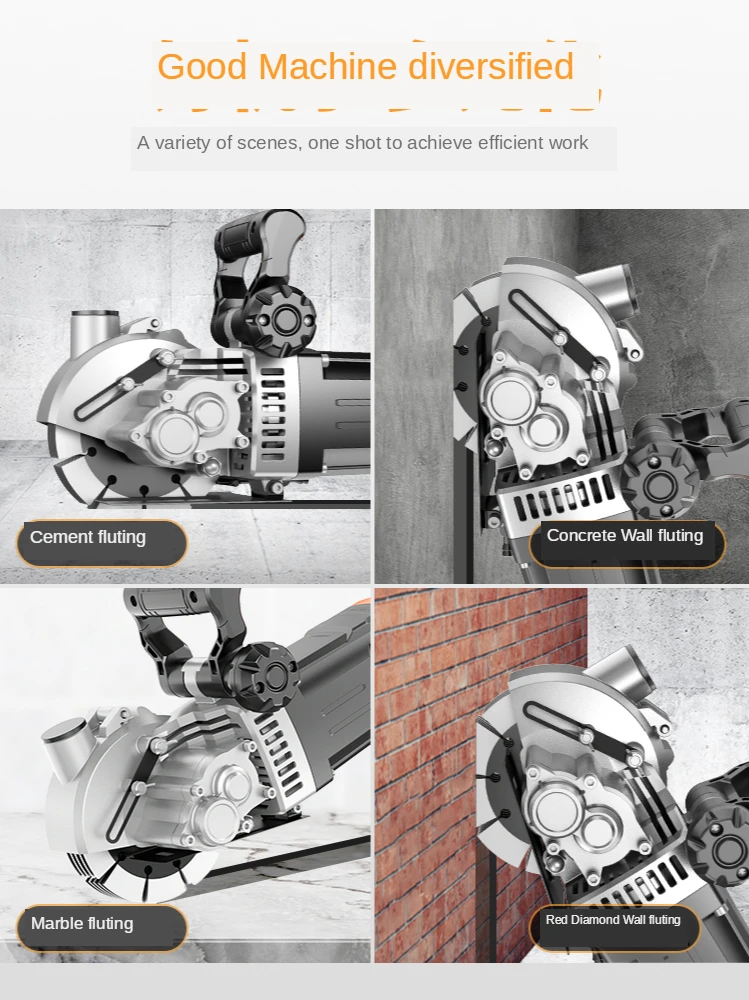 Good Machine diversified

A variety of scenes, one shot to achieve efficient work

Cement fluting

Concrete Wall fluting

Marble fluting

Red Diamond Wall fluting