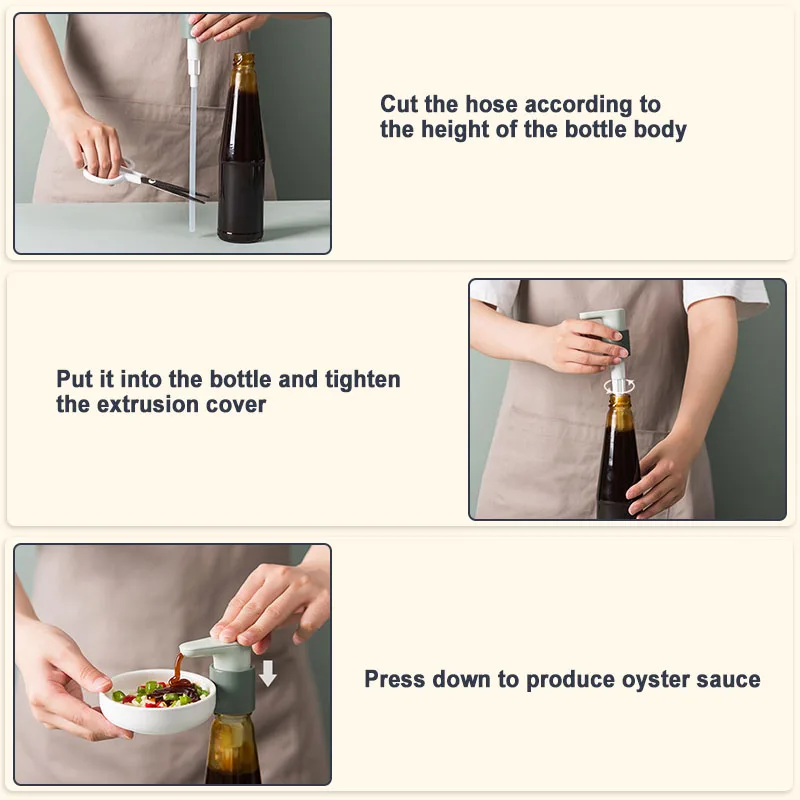 Cut the hose according to the height of the bottle body

Put it into the bottle and tighten the extrusion cover

Press down to produce oyster sauce