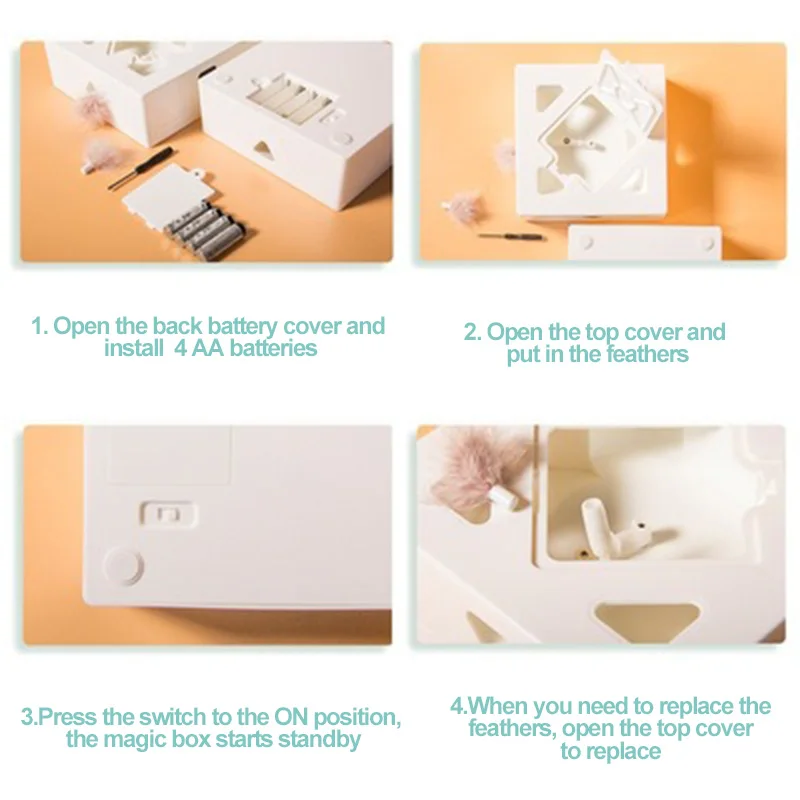 1. Open the back battery cover and install 4 AA batteries

2. Open the top cover and put in the feathers

3.Press the switch to the ON position, the magic box starts standby

4.When you need to replace the feathers, open the top cover to replace