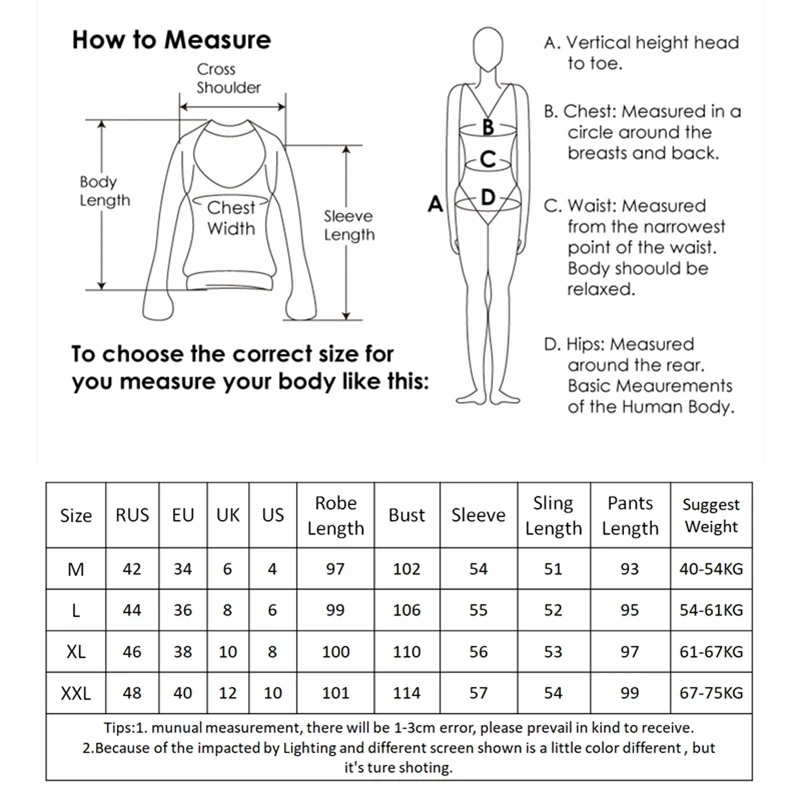 How to Measure

Cross Shoulder

Body Length

Chest Width

Sleeve Length

To choose the correct size for you measure your body like this:

A
B
C
D

A. Vertical height head to toe.

B. Chest: Measured in a circle around the breasts and back.

C. Waist: Measured from the narrowest point of the waist. Body shoould be relaxed.

D. Hips: Measured around the rear. Basic Meaurements of the Human Body.

| Size | RUS | EU | UK | US | Robe Length | Bust | Sleeve | Sling Length | Pants Length | Suggest Weight |
|---|---|---|---|---|---|---|---|---|---|---|
| M | 42 | 34 | 6 | 4 | 97 | 102 | 54 | 51 | 93 | 40-54KG |
| L | 44 | 36 | 8 | 6 | 99 | 106 | 55 | 52 | 95 | 54-61KG |
| XL | 46 | 38 | 10 | 8 | 100 | 110 | 56 | 53 | 97 | 61-67KG |
| XXL | 48 | 40 | 12 | 10 | 101 | 114 | 57 | 54 | 99 | 67-75KG |

Tips:1. munual measurement, there will be 1-3cm error, please prevail in kind to receive.
2.Because of the impacted by Lighting and different screen shown is a little color different , but it's ture shoting.