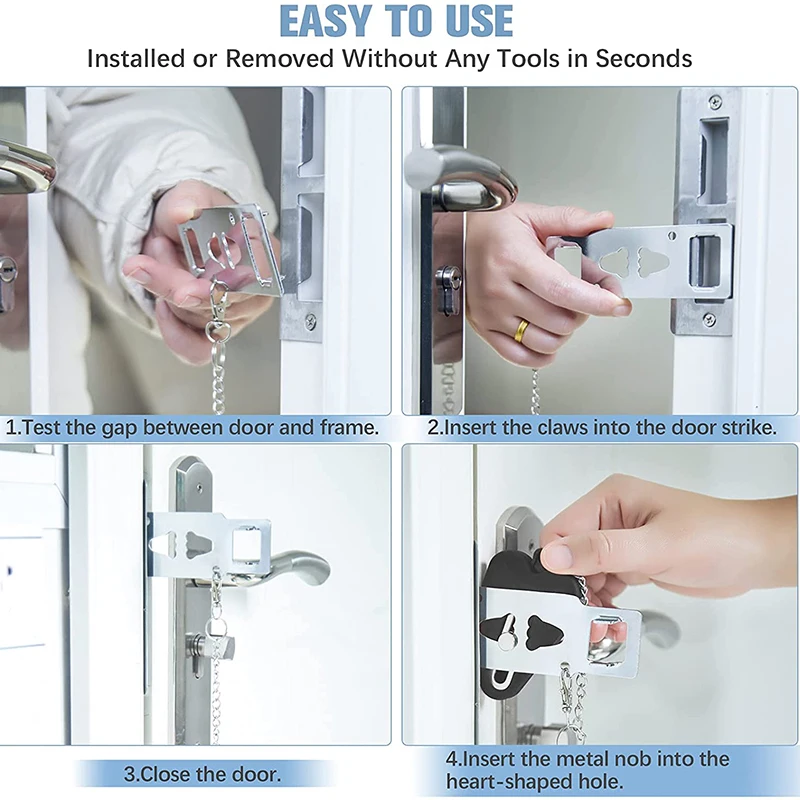 EASY TO USE
Installed or Removed Without Any Tools in Seconds

1.Test the gap between door and frame.

2.Insert the claws into the door strike.

3.Close the door.

4.Insert the metal nob into the heart-shaped hole.