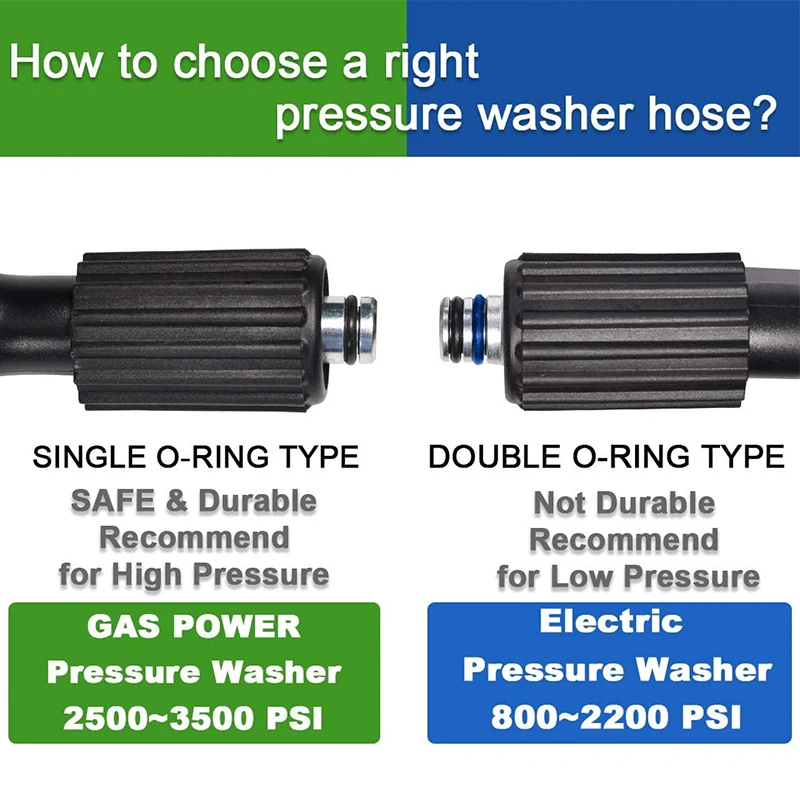 How to choose a right pressure washer hose?

SINGLE O-RING TYPE
SAFE & Durable
Recommend
for High Pressure

GAS POWER
Pressure Washer
2500~3500 PSI

DOUBLE O-RING TYPE
Not Durable
Recommend
for Low Pressure

Electric
Pressure Washer
800~2200 PSI