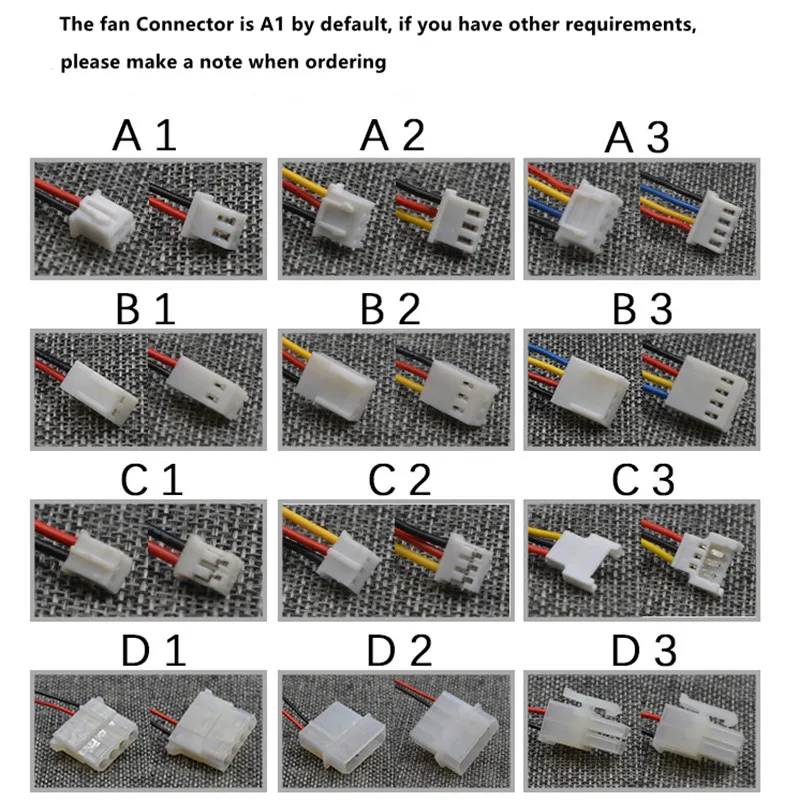 The fan Connector is A1 by default, if you have other requirements, please make a note when ordering

A 1

A 2

A 3

B 1

B 2

B 3

C 1

C 2

C 3

D 1

D 2

D 3