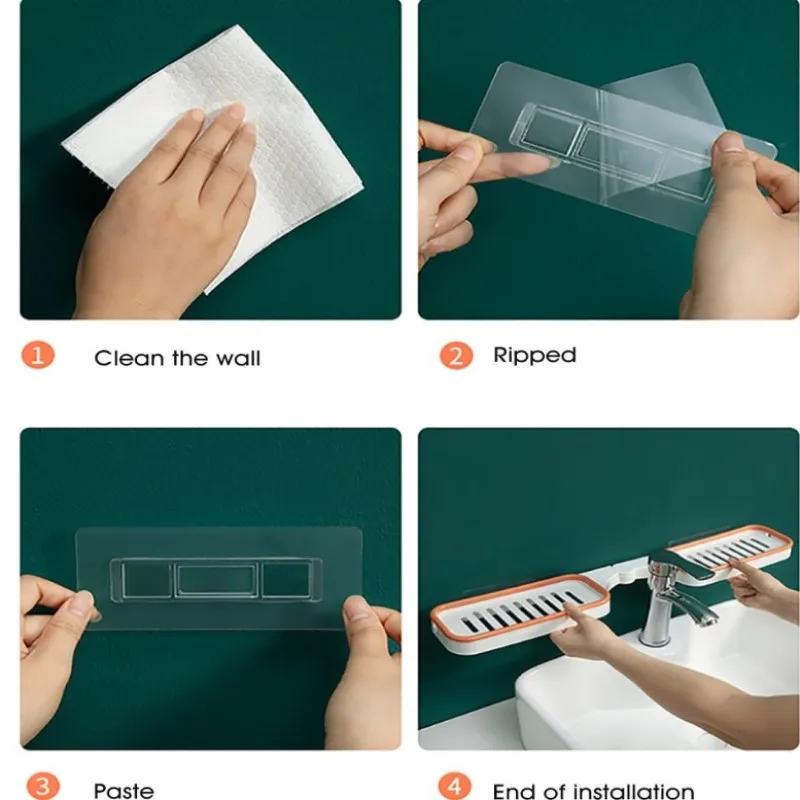 1 Clean the wall

2 Ripped

3 Paste

4 End of installation