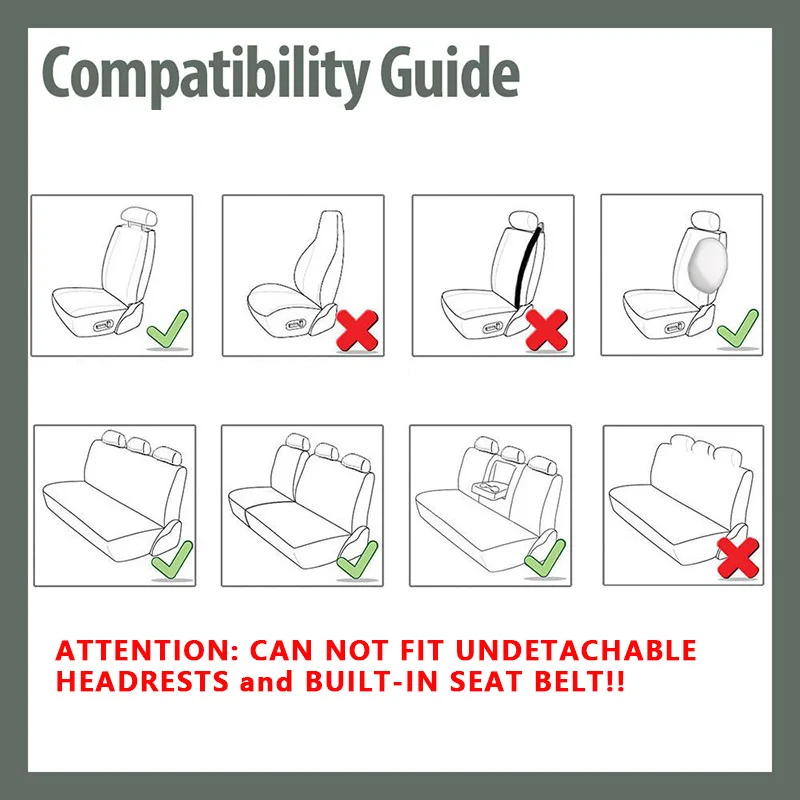 Compatibility Guide

ATTENTION: CAN NOT FIT UNDETACHABLE HEADRESTS and BUILT-IN SEAT BELT!!