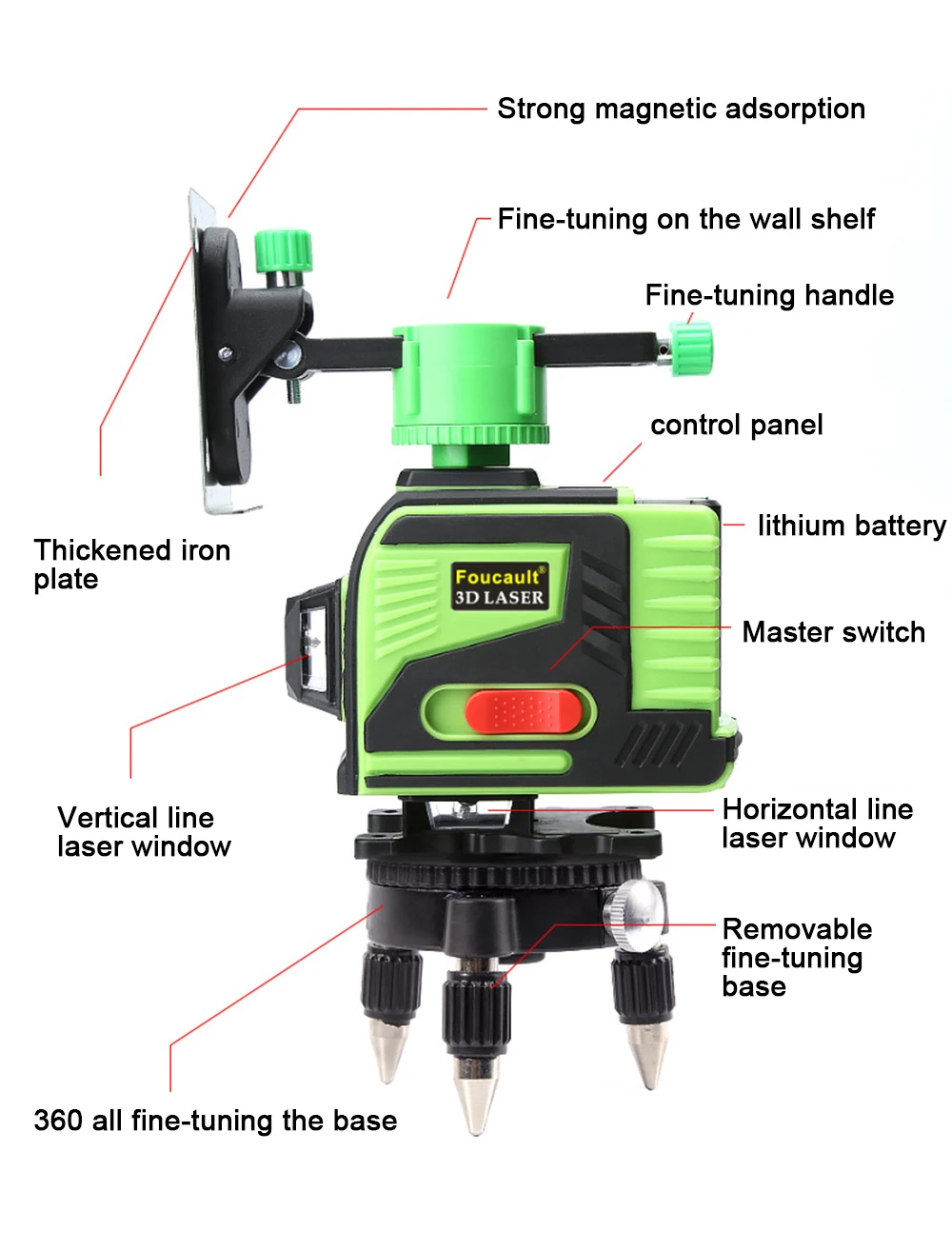 Strong magnetic adsorption

Fine-tuning on the wall shelf

Fine-tuning handle

control panel

lithium battery

Thickened iron plate

Foucault®
3D LASER

Master switch

Vertical line laser window

Horizontal line laser window

Removable fine-tuning base

360 all fine-tuning the base