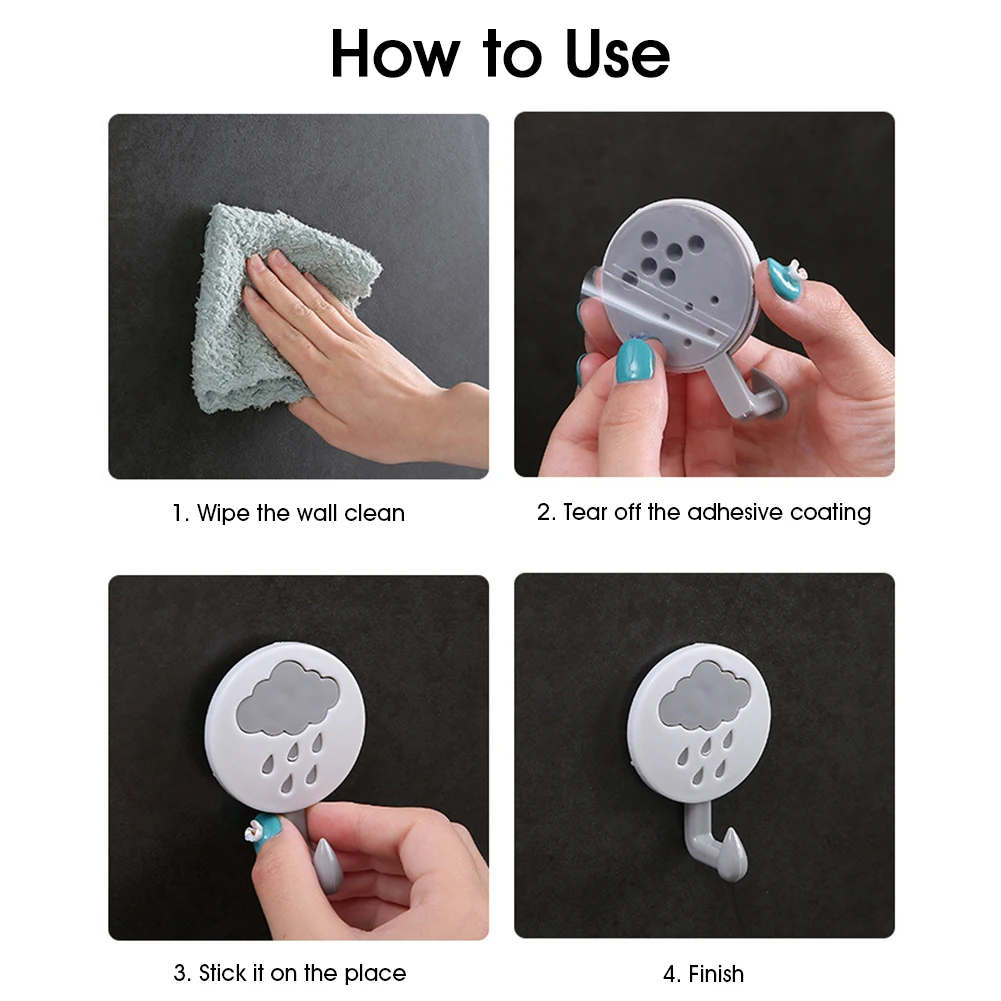 How to Use

1. Wipe the wall clean

2. Tear off the adhesive coating

3. Stick it on the place

4. Finish