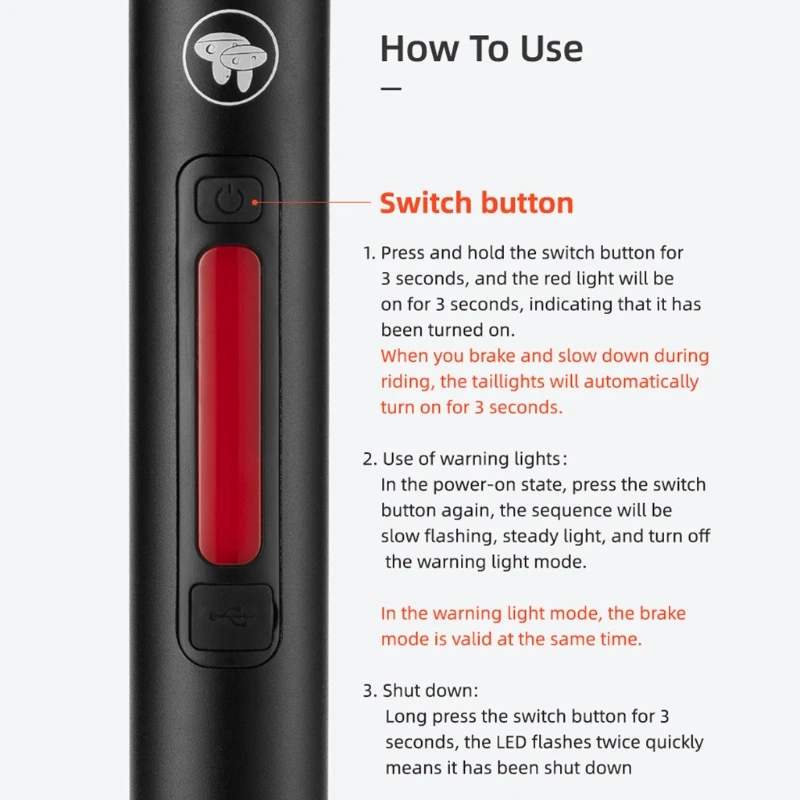 How To Use

Switch button

1. Press and hold the switch button for 3 seconds, and the red light will be on for 3 seconds, indicating that it has been turned on.
When you brake and slow down during riding, the taillights will automatically turn on for 3 seconds.

2. Use of warning lights:
In the power-on state, press the switch button again, the sequence will be slow flashing, steady light, and turn off the warning light mode.

In the warning light mode, the brake mode is valid at the same time.

3. Shut down:
Long press the switch button for 3 seconds, the LED flashes twice quickly means it has been shut down