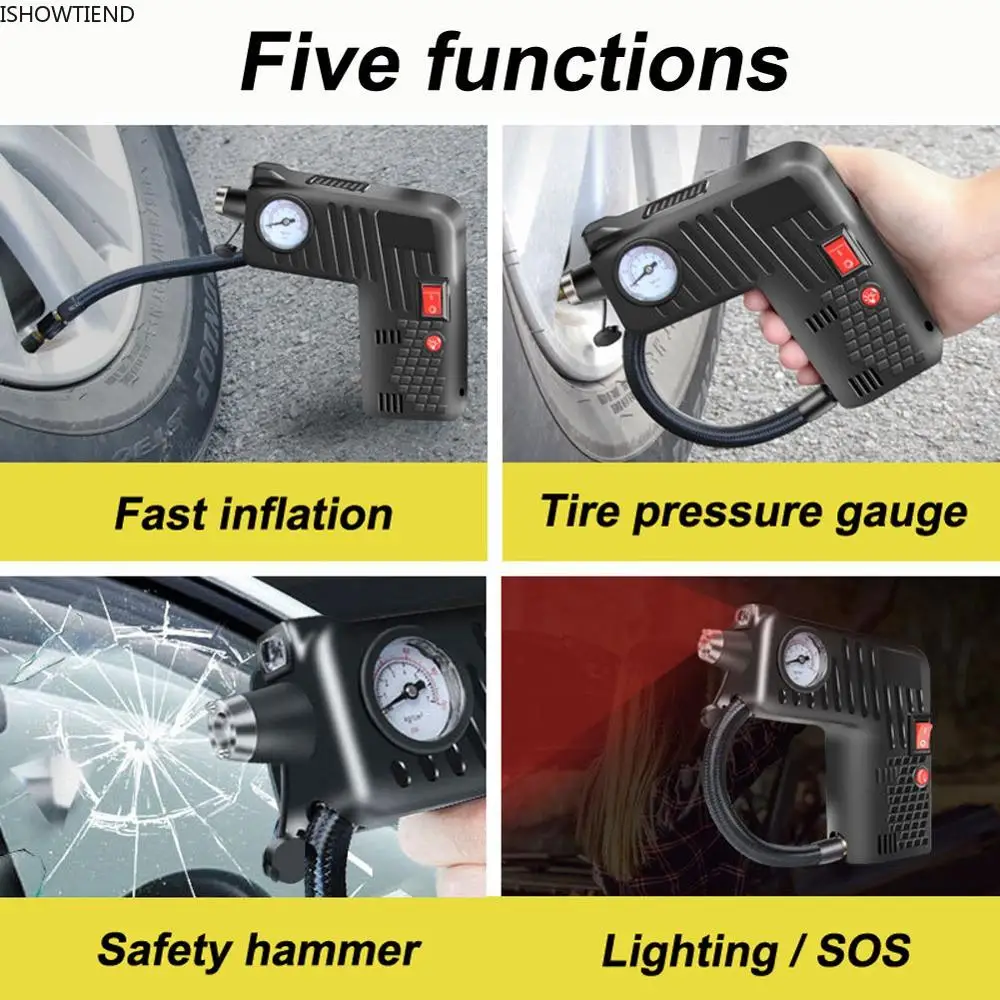 ISHOWTIEND

Five functions

Fast inflation

Tire pressure gauge

Safety hammer

Lighting / SOS