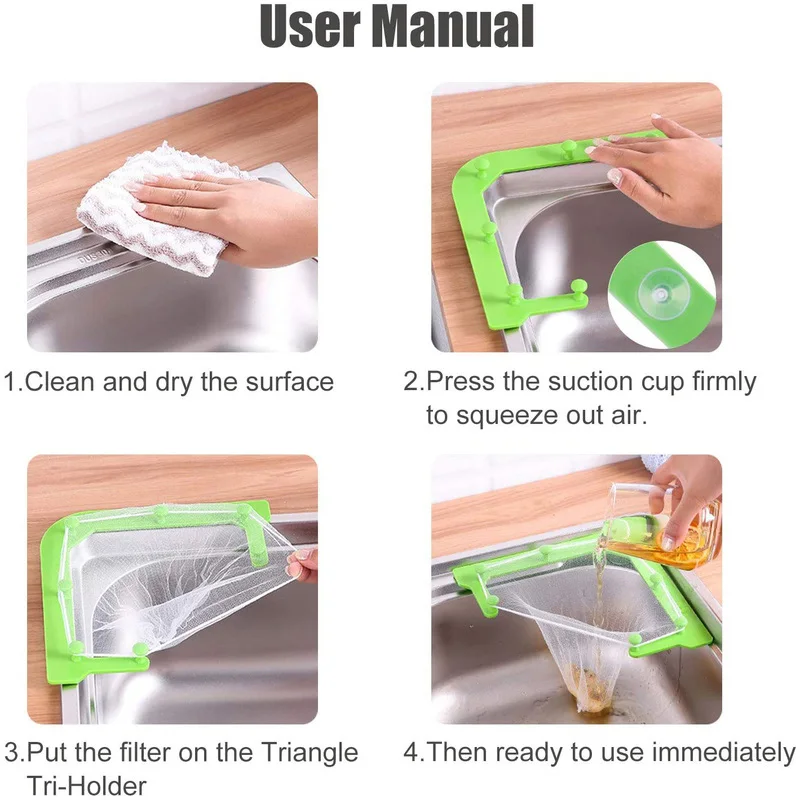 User Manual

1.Clean and dry the surface

2.Press the suction cup firmly to squeeze out air.

3.Put the filter on the Triangle Tri-Holder

4.Then ready to use immediately