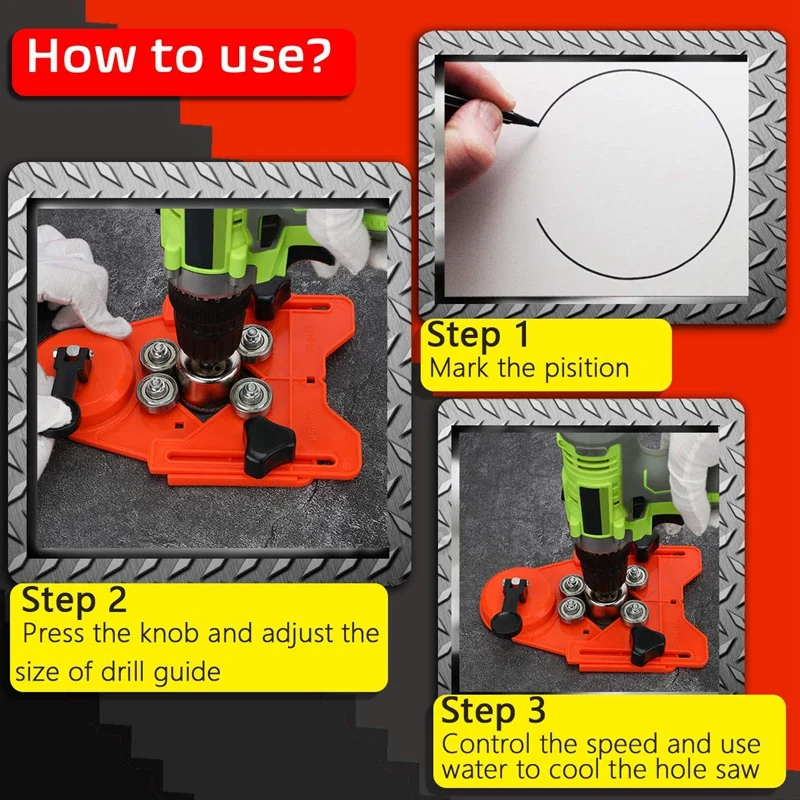 How to use?

Step 1
Mark the pisition

Step 2
Press the knob and adjust the size of drill guide

Step 3
Control the speed and use water to cool the hole saw