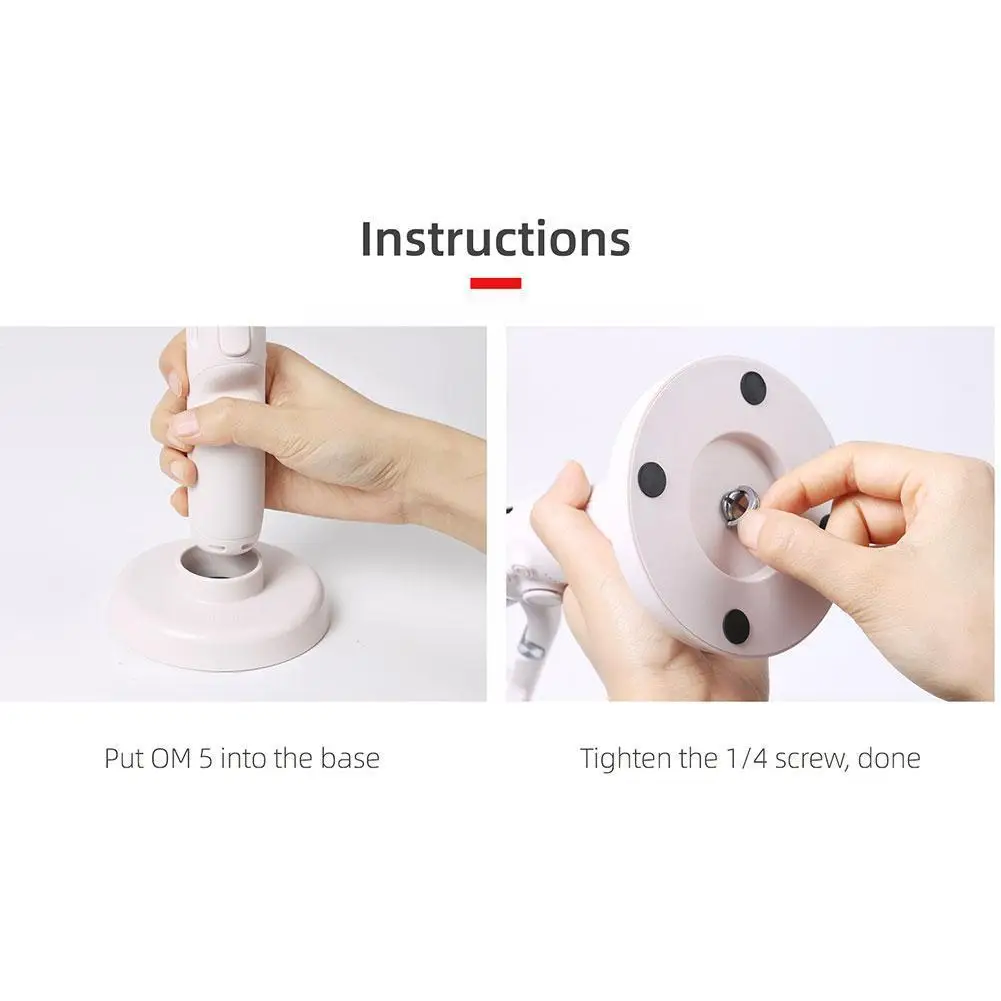 Instructions

Put OM 5 into the base

Tighten the 1/4 screw, done