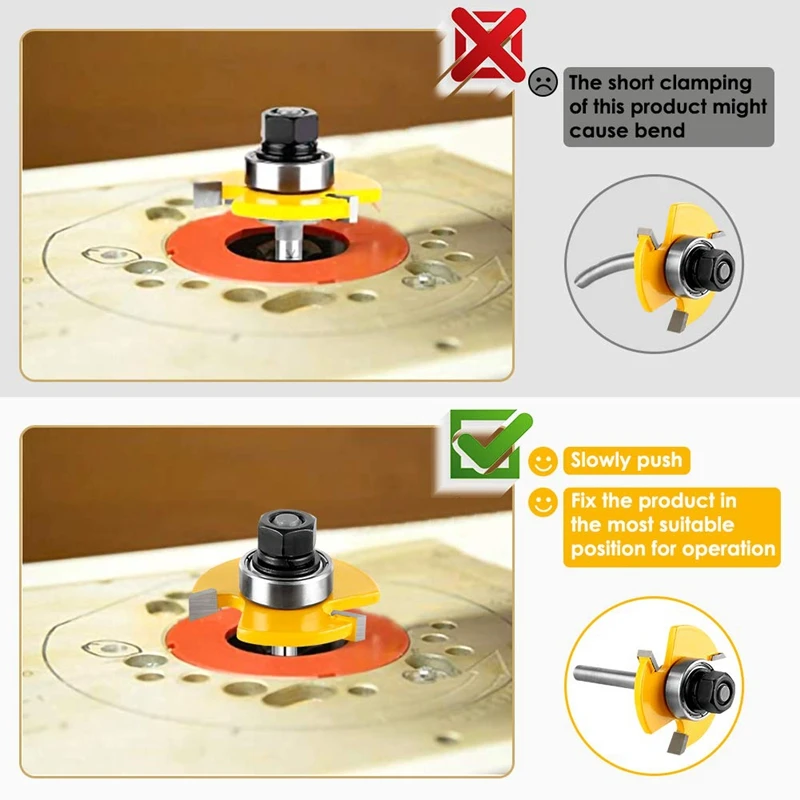 The short clamping of this product might cause bend

Slowly push

Fix the product in the most suitable position for operation