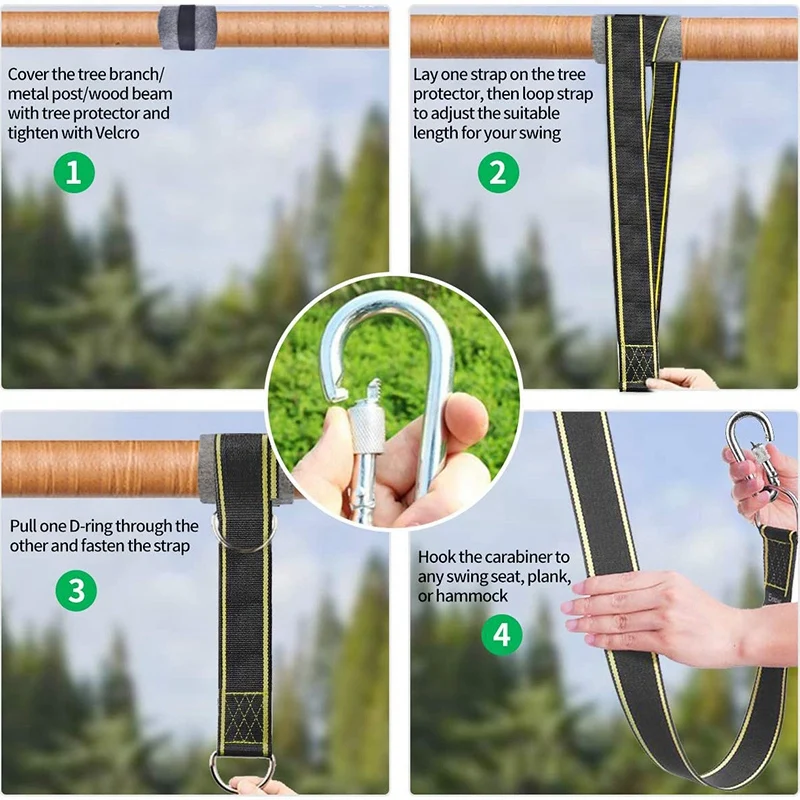 Cover the tree branch/ metal post/wood beam with tree protector and tighten with Velcro

1

Lay one strap on the tree protector, then loop strap to adjust the suitable length for your swing

2

Pull one D-ring through the other and fasten the strap

3

Hook the carabiner to any swing seat, plank, or hammock

4