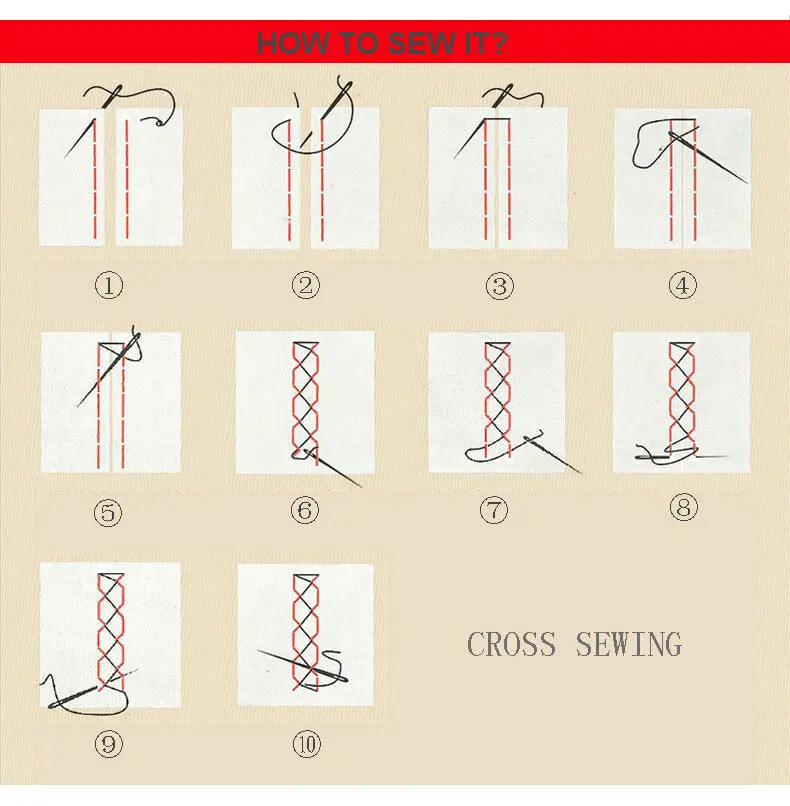 HOW TO SEW IT?

①

②

③

④

⑤

⑥

⑦

⑧

⑨

⑩

CROSS SEWING