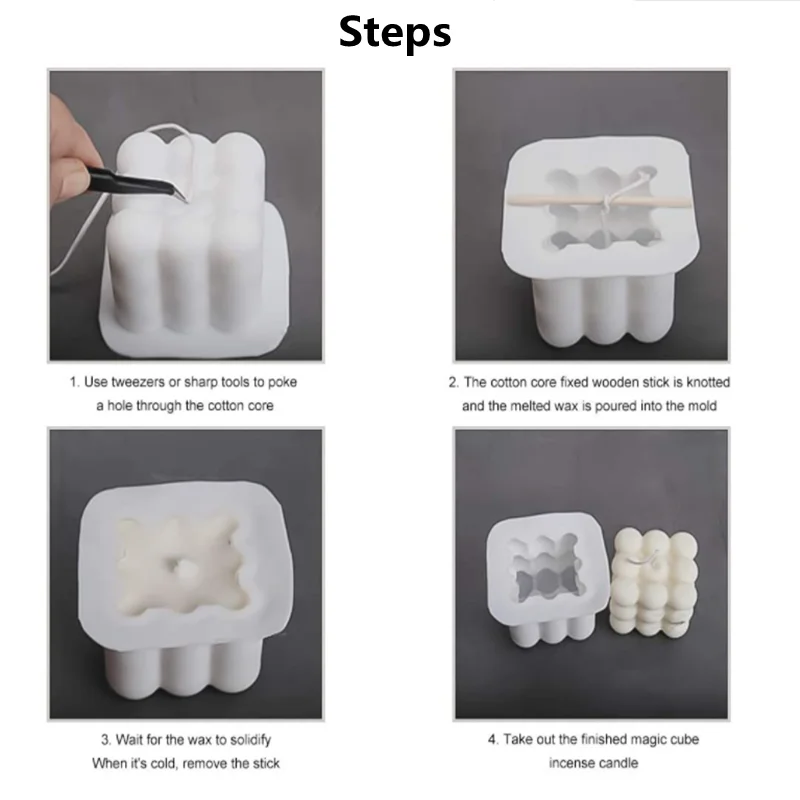 Steps

1. Use tweezers or sharp tools to poke a hole through the cotton core

2. The cotton core fixed wooden stick is knotted and the melted wax is poured into the mold

3. Wait for the wax to solidify When it's cold, remove the stick

4. Take out the finished magic cube incense candle