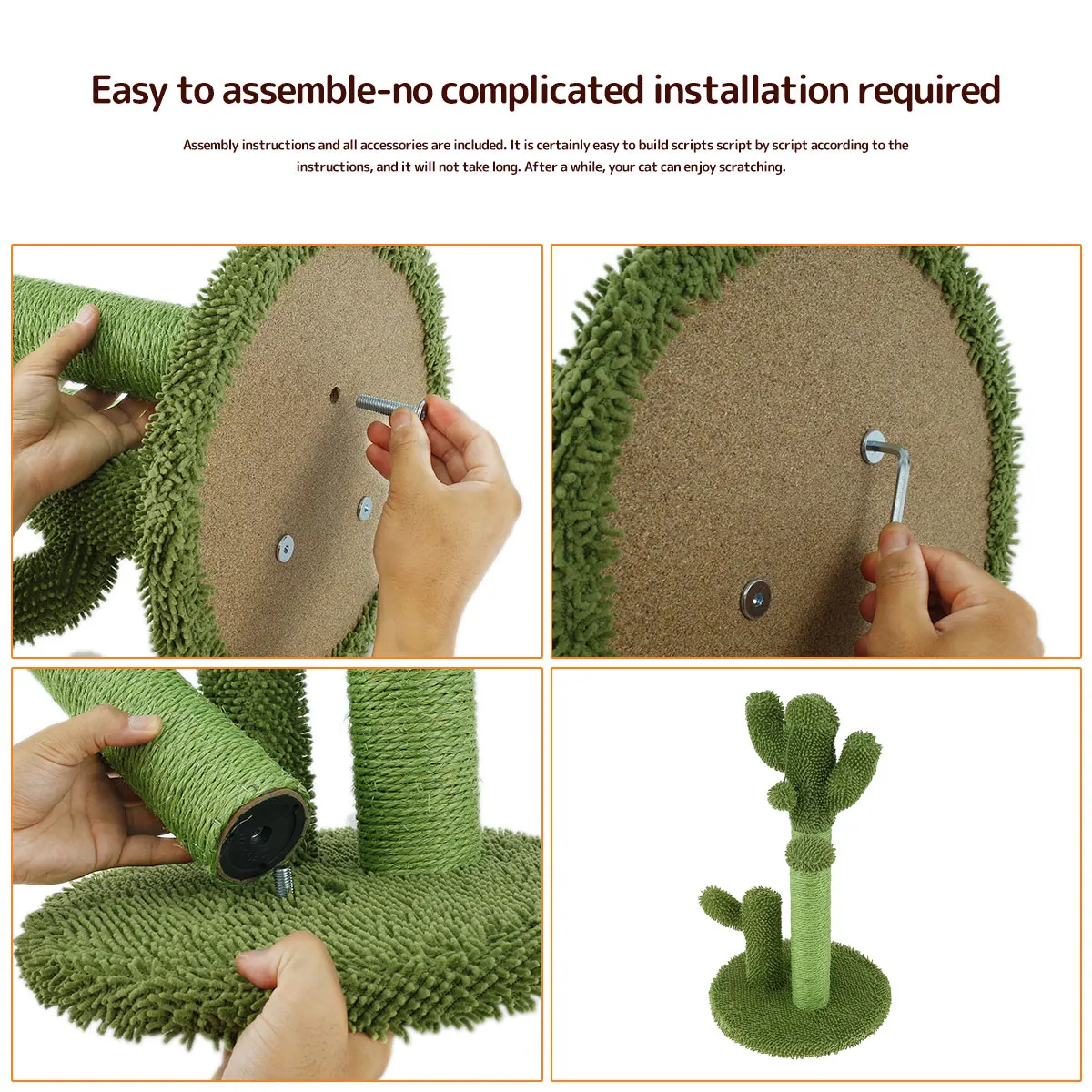 Easy to assemble-no complicated installation required

Assembly instructions and all accessories are included. It is certainly easy to build scripts script by script according to the instructions, and it will not take long. After a while, your cat can enjoy scratching.