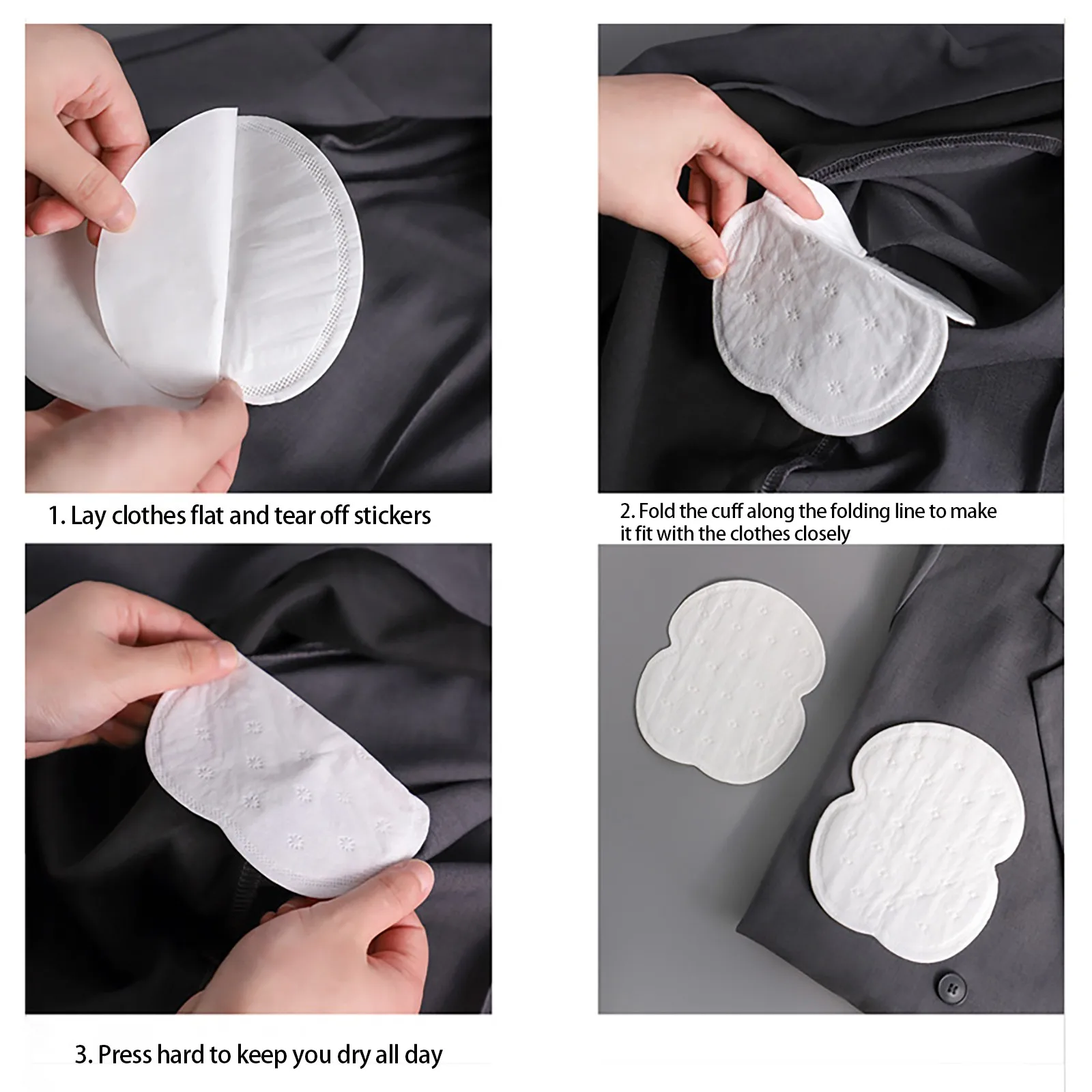 1. Lay clothes flat and tear off stickers

2. Fold the cuff along the folding line to make it fit with the clothes closely

3. Press hard to keep you dry all day