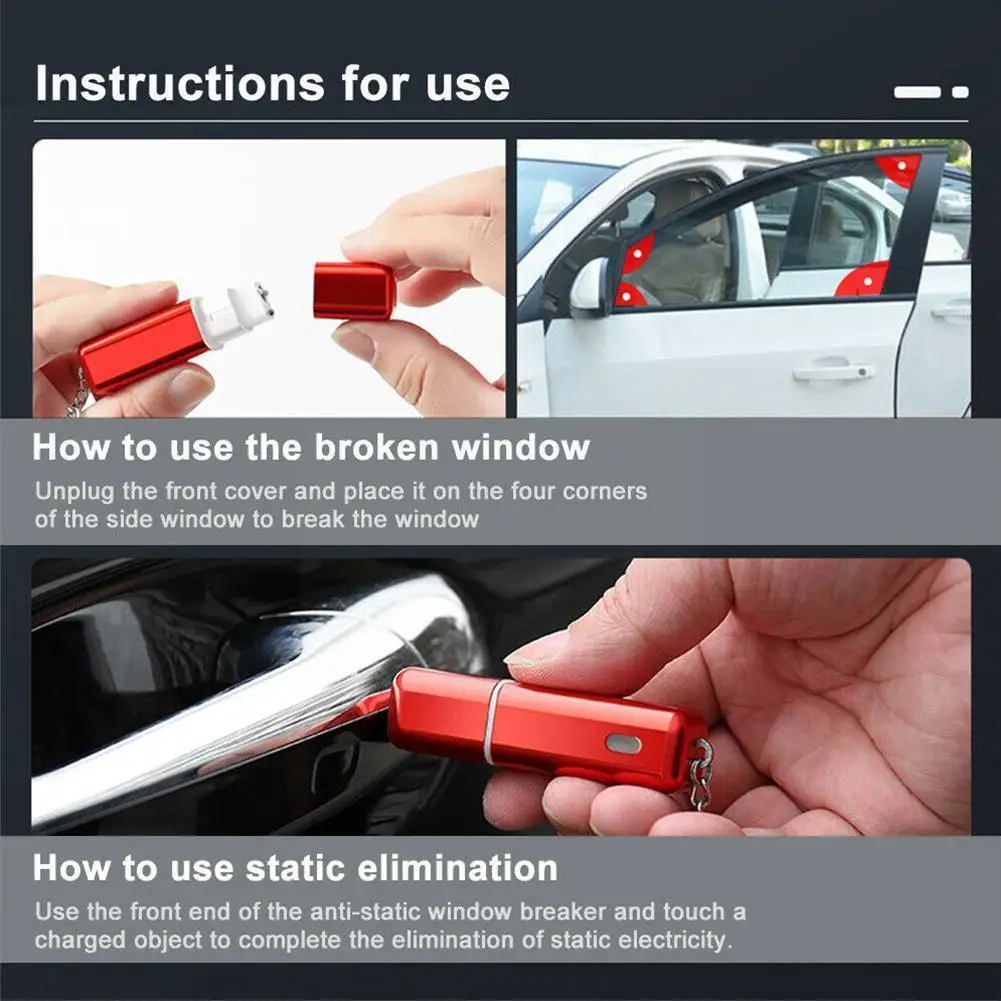 Instructions for use

How to use the broken window

Unplug the front cover and place it on the four corners of the side window to break the window

How to use static elimination

Use the front end of the anti-static window breaker and touch a charged object to complete the elimination of static electricity.