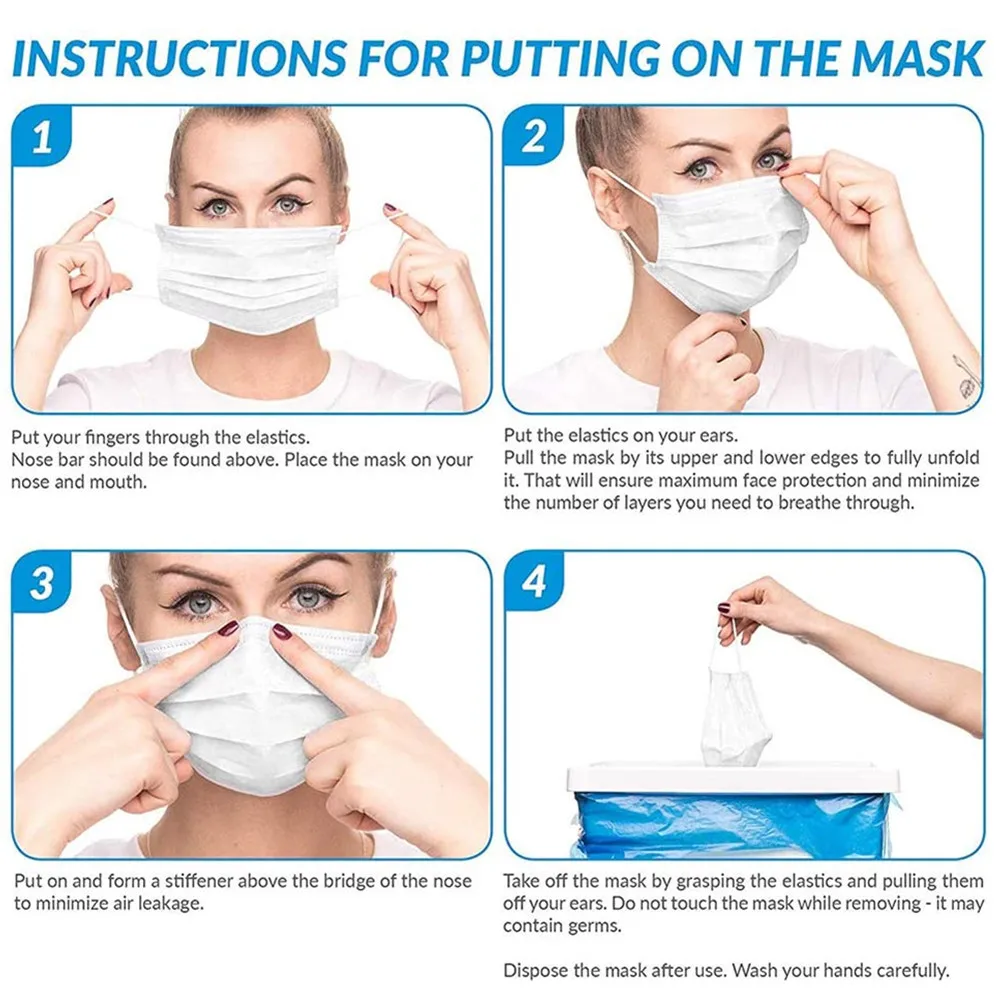 INSTRUCTIONS FOR PUTTING ON THE MASK

1

Put your fingers through the elastics.
Nose bar should be found above. Place the mask on your nose and mouth.

2

Put the elastics on your ears.
Pull the mask by its upper and lower edges to fully unfold it. That will ensure maximum face protection and minimize the number of layers you need to breathe through.

3

Put on and form a stiffener above the bridge of the nose to minimize air leakage.

4

Take off the mask by grasping the elastics and pulling them off your ears. Do not touch the mask while removing - it may contain germs.

Dispose the mask after use. Wash your hands carefully.