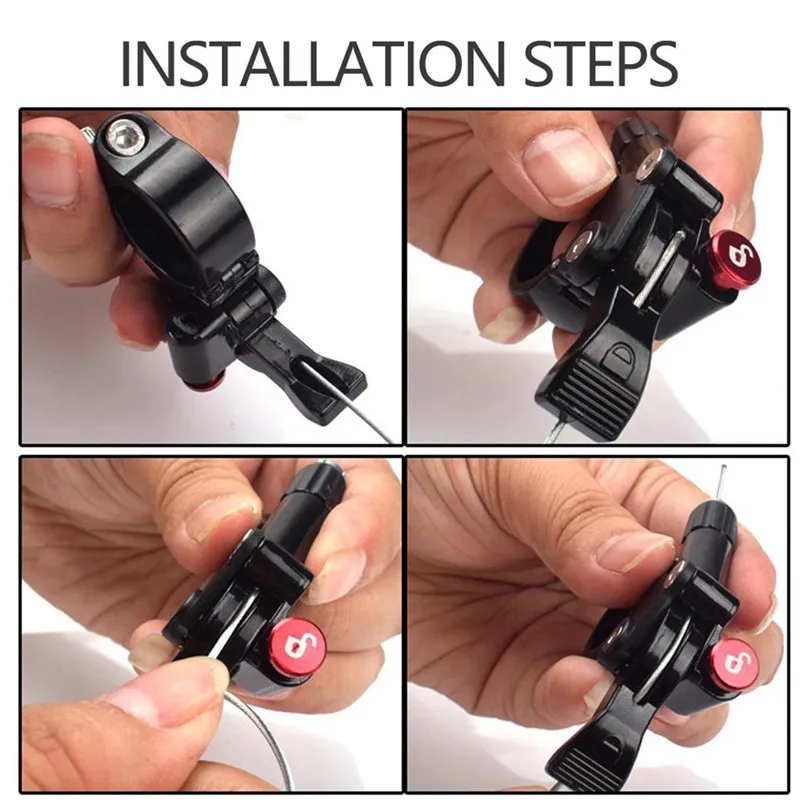 INSTALLATION STEPS