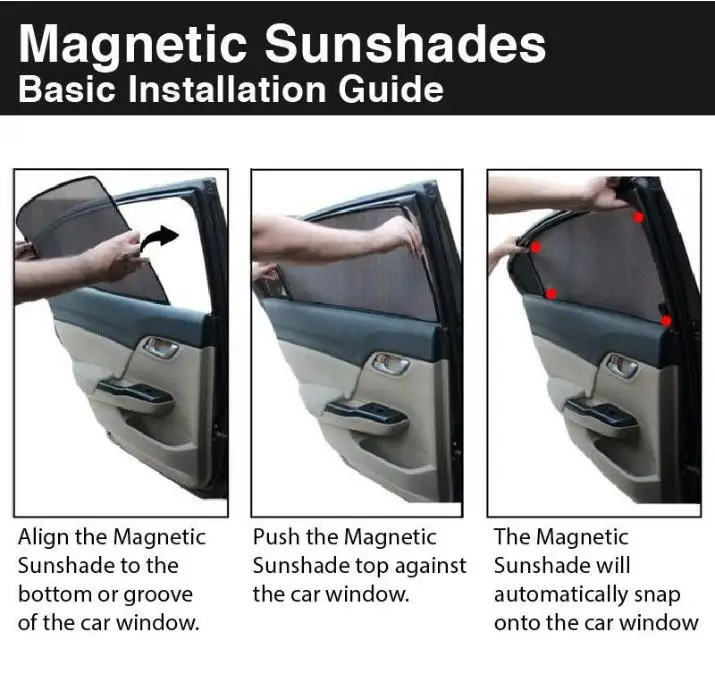 Magnetic Sunshades
Basic Installation Guide

Align the Magnetic Sunshade to the bottom or groove of the car window.

Push the Magnetic Sunshade top against the car window.

The Magnetic Sunshade will automatically snap onto the car window