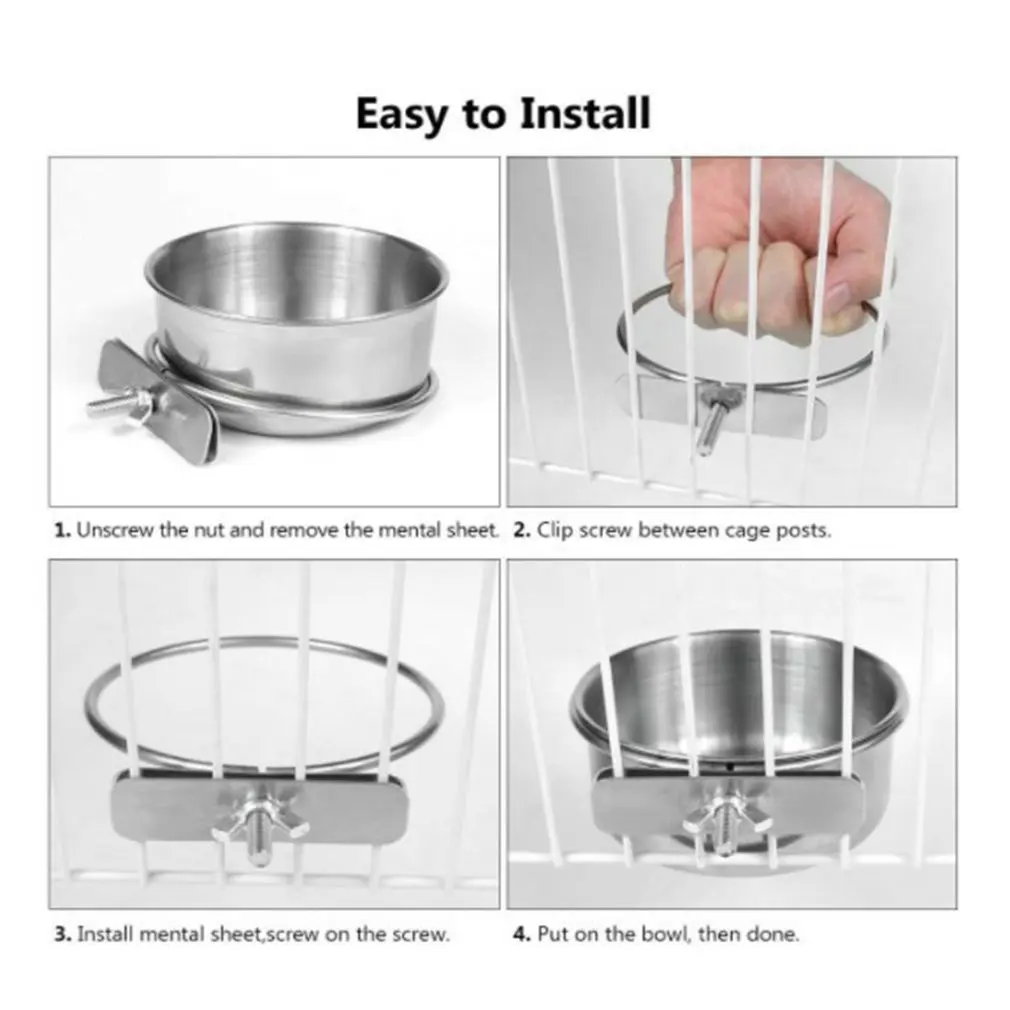 Easy to Install

1. Unscrew the nut and remove the mental sheet.

2. Clip screw between cage posts.

3. Install mental sheet,screw on the screw.

4. Put on the bowl, then done.