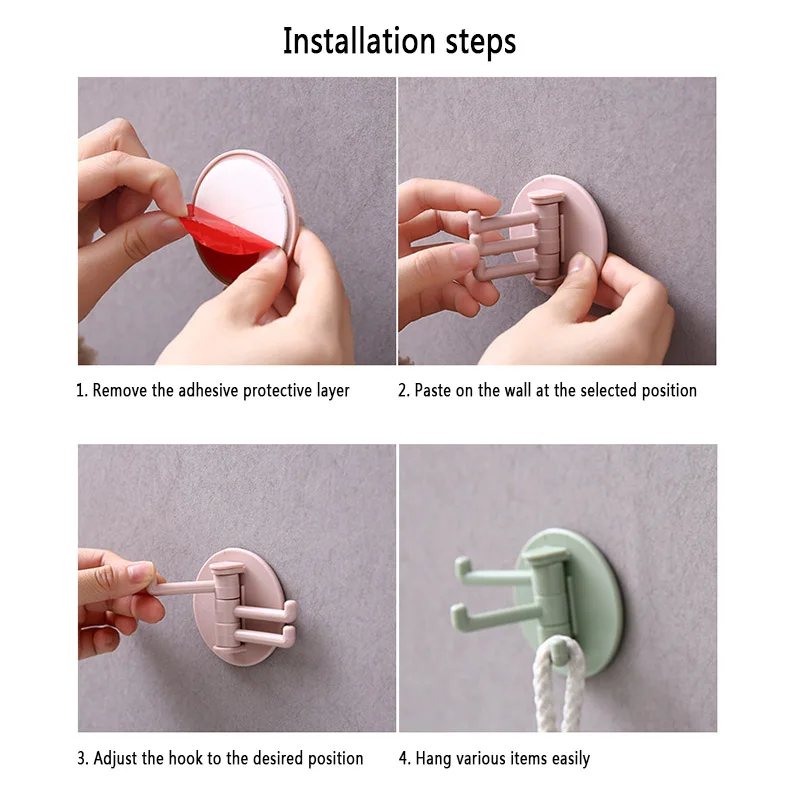 Installation steps

1. Remove the adhesive protective layer

2. Paste on the wall at the selected position

3. Adjust the hook to the desired position

4. Hang various items easily