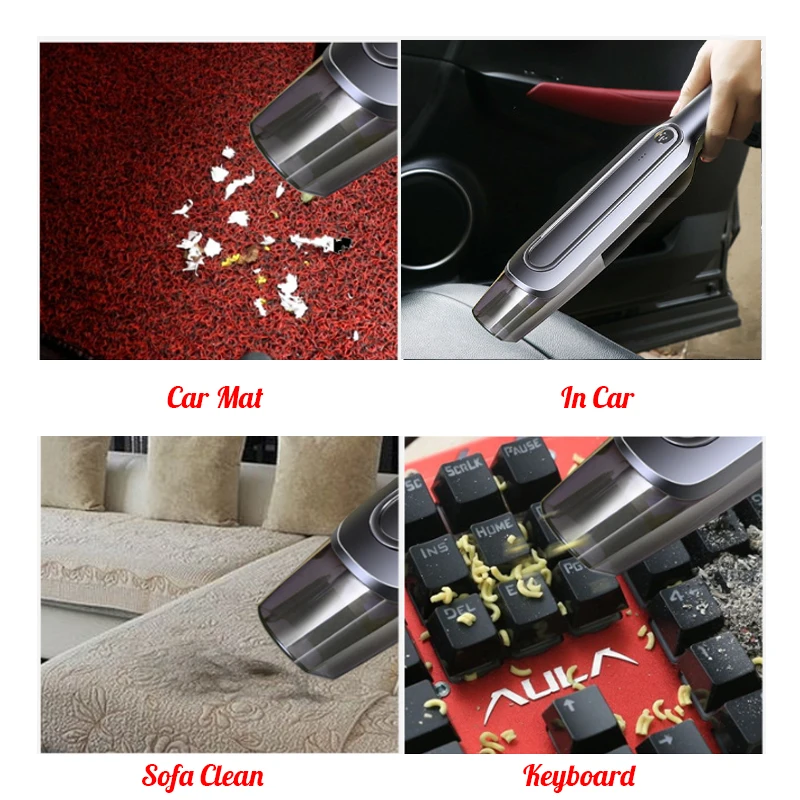 Car Mat

In Car

SC
SCRLK
PAUSE
INS
HOME
PG
DEL
E
4
AULA

Sofa Clean

Keyboard