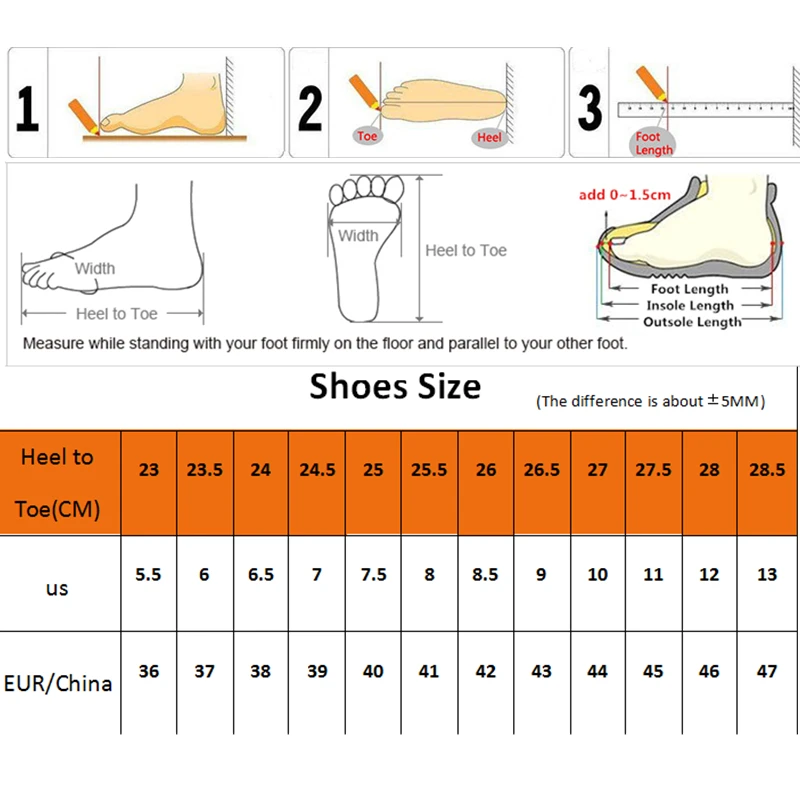 1

2

Toe

Heel

3

Foot Length

Width

Heel to Toe

Width

Heel to Toe

add 0~1.5cm

Foot Length

Insole Length

Outsole Length

Measure while standing with your foot firmly on the floor and parallel to your other foot.

Shoes Size

(The difference is about ±5MM)

| Heel to Toe(CM) | 23 | 23.5 | 24 | 24.5 | 25 | 25.5 | 26 | 26.5 | 27 | 27.5 | 28 | 28.5 |
|---|---|---|---|---|---|---|---|---|---|---|---|---|
| us | 5.5 | 6 | 6.5 | 7 | 7.5 | 8 | 8.5 | 9 | 10 | 11 | 12 | 13 |
| EUR/China | 36 | 37 | 38 | 39 | 40 | 41 | 42 | 43 | 44 | 45 | 46 | 47 |