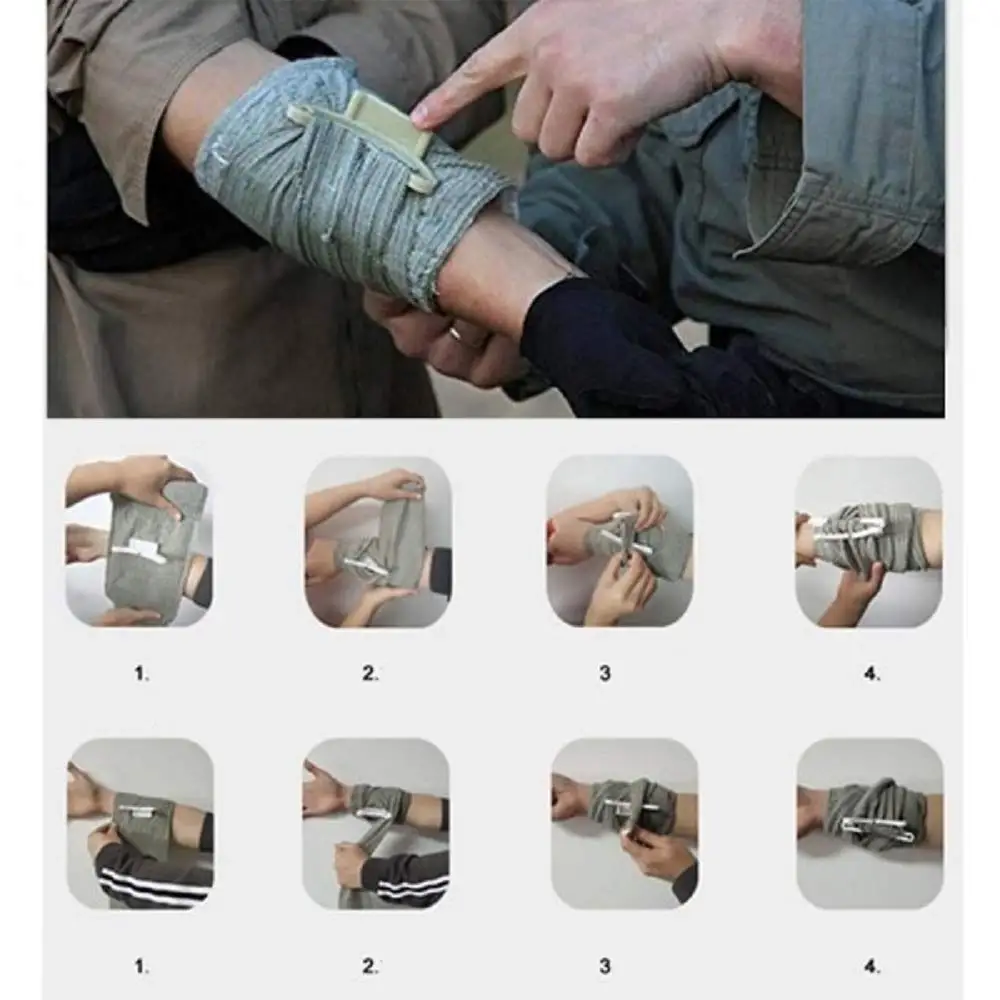 1.

2.

3

4.

1.

2.

3

4.