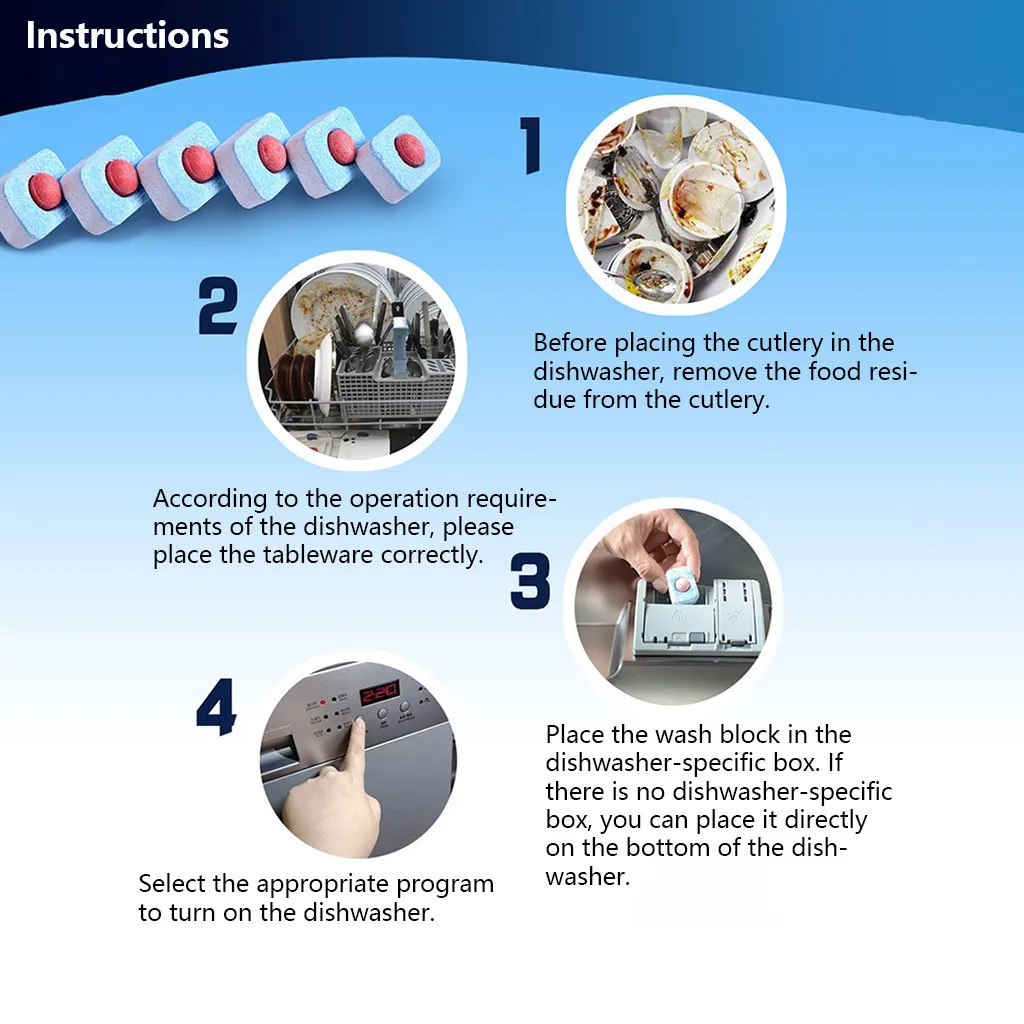 Instructions

1

Before placing the cutlery in the dishwasher, remove the food residue from the cutlery.

2

According to the operation requirements of the dishwasher, please place the tableware correctly.

3

Place the wash block in the dishwasher-specific box. If there is no dishwasher-specific box, you can place it directly on the bottom of the dishwasher.

4

2:20

Select the appropriate program to turn on the dishwasher.