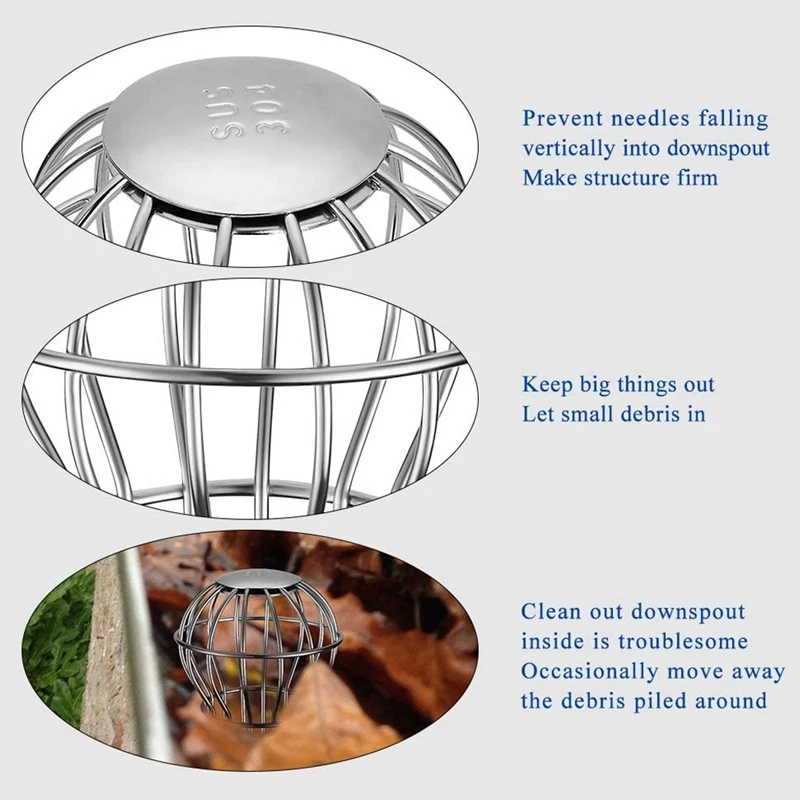 SUS 304

Prevent needles falling vertically into downspout
Make structure firm

Keep big things out
Let small debris in

Clean out downspout inside is troublesome
Occasionally move away the debris piled around