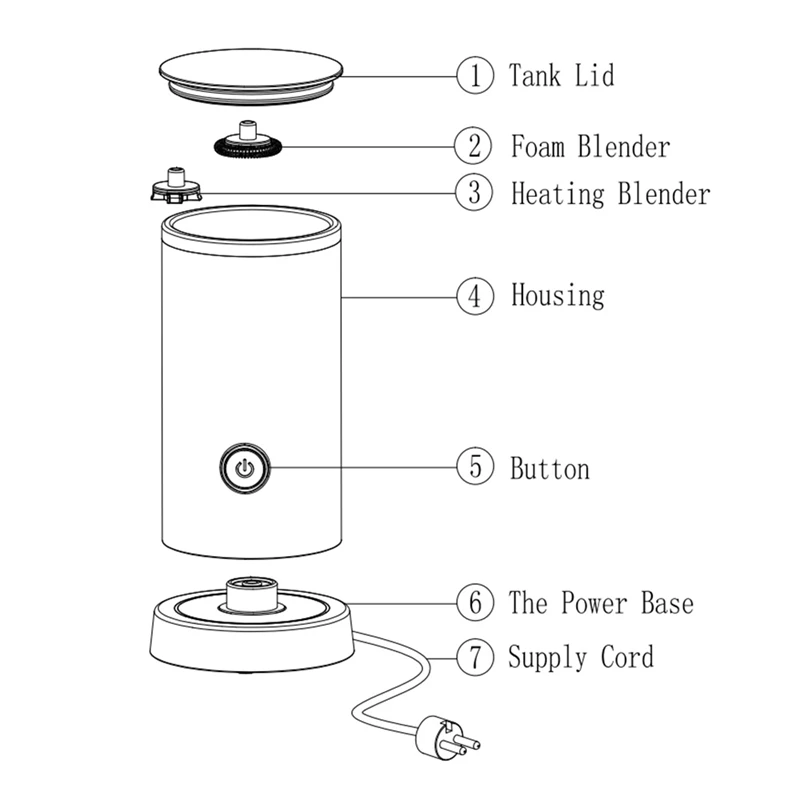 1 Tank Lid

2 Foam Blender

3 Heating Blender

4 Housing

5 Button

6 The Power Base

7 Supply Cord