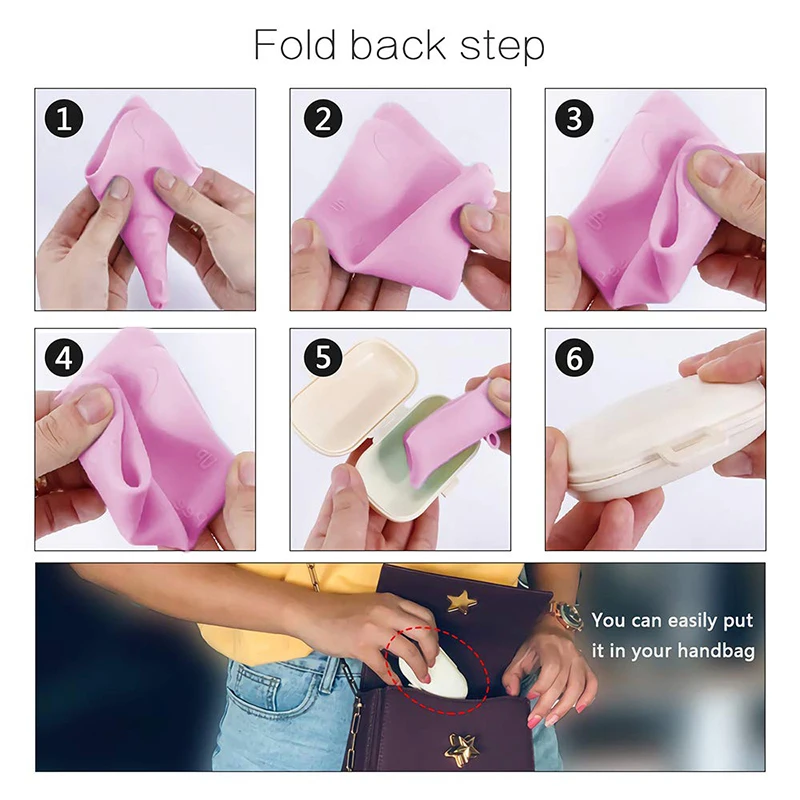 Fold back step

1

2

3

4

5

6

You can easily put it in your handbag