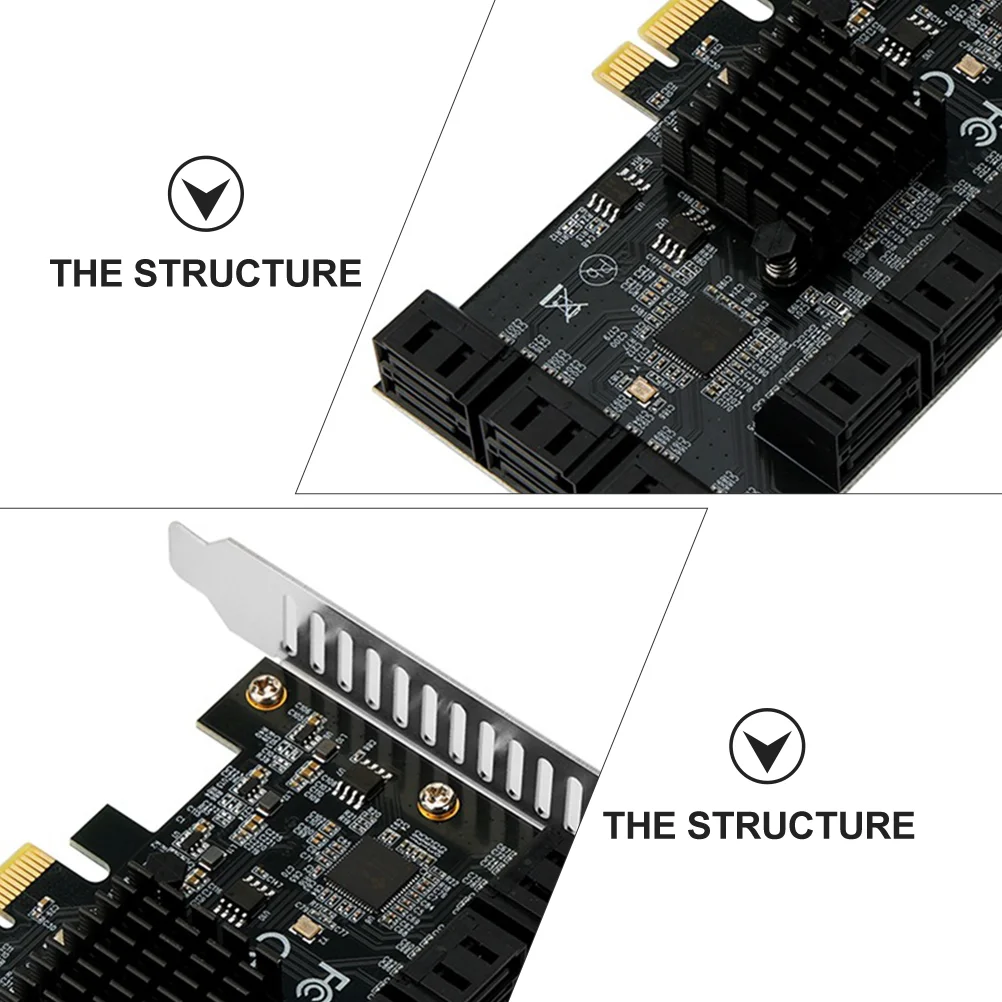 THE STRUCTURE

THE STRUCTURE