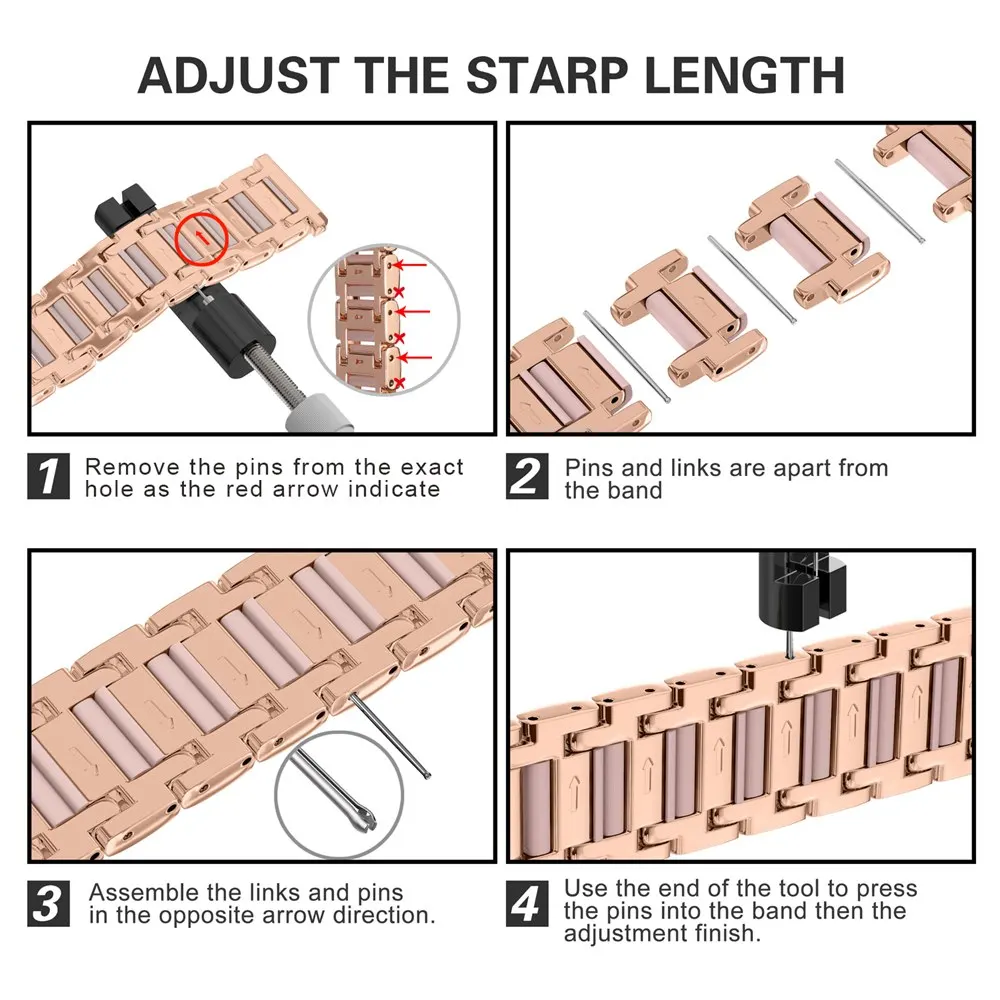 ADJUST THE STARP LENGTH

1 Remove the pins from the exact hole as the red arrow indicate

2 Pins and links are apart from the band

3 Assemble the links and pins in the opposite arrow direction.

4 Use the end of the tool to press the pins into the band then the adjustment finish.