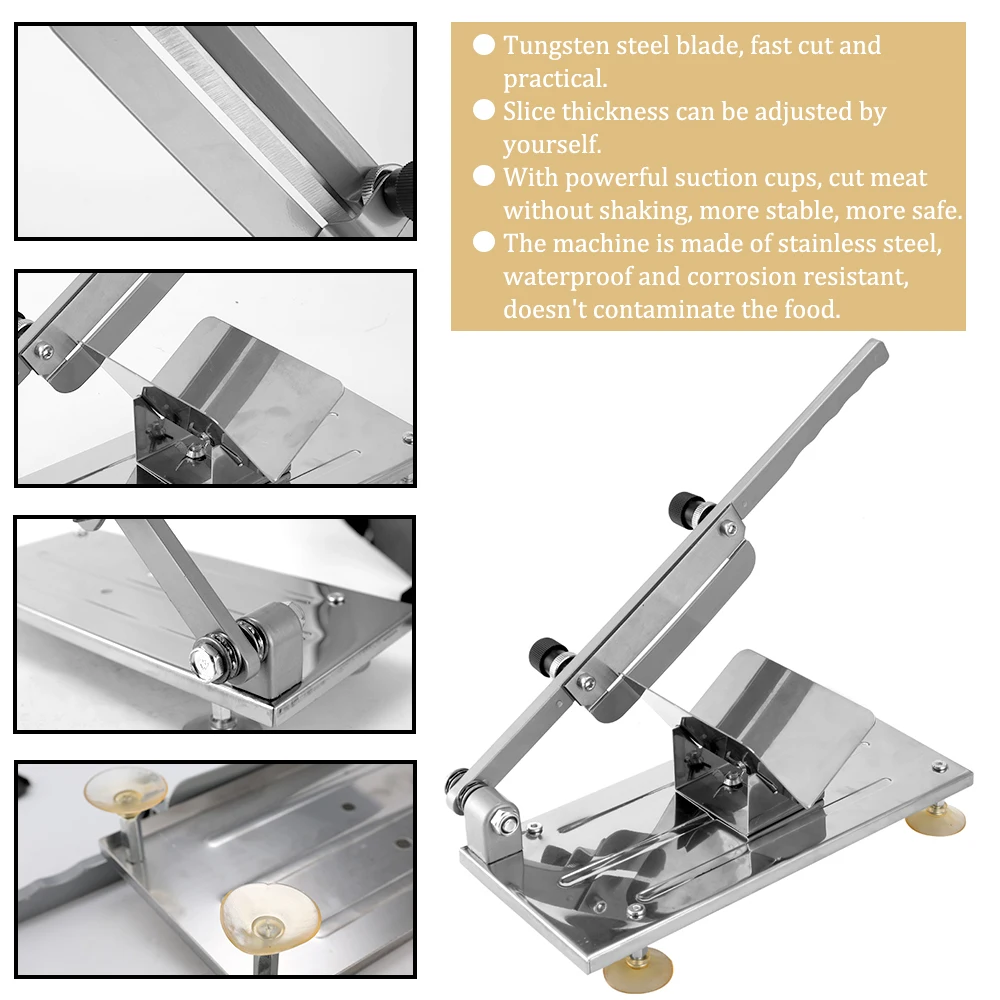 ● Tungsten steel blade, fast cut and practical.
● Slice thickness can be adjusted by yourself.
● With powerful suction cups, cut meat without shaking, more stable, more safe.
● The machine is made of stainless steel, waterproof and corrosion resistant, doesn't contaminate the food.