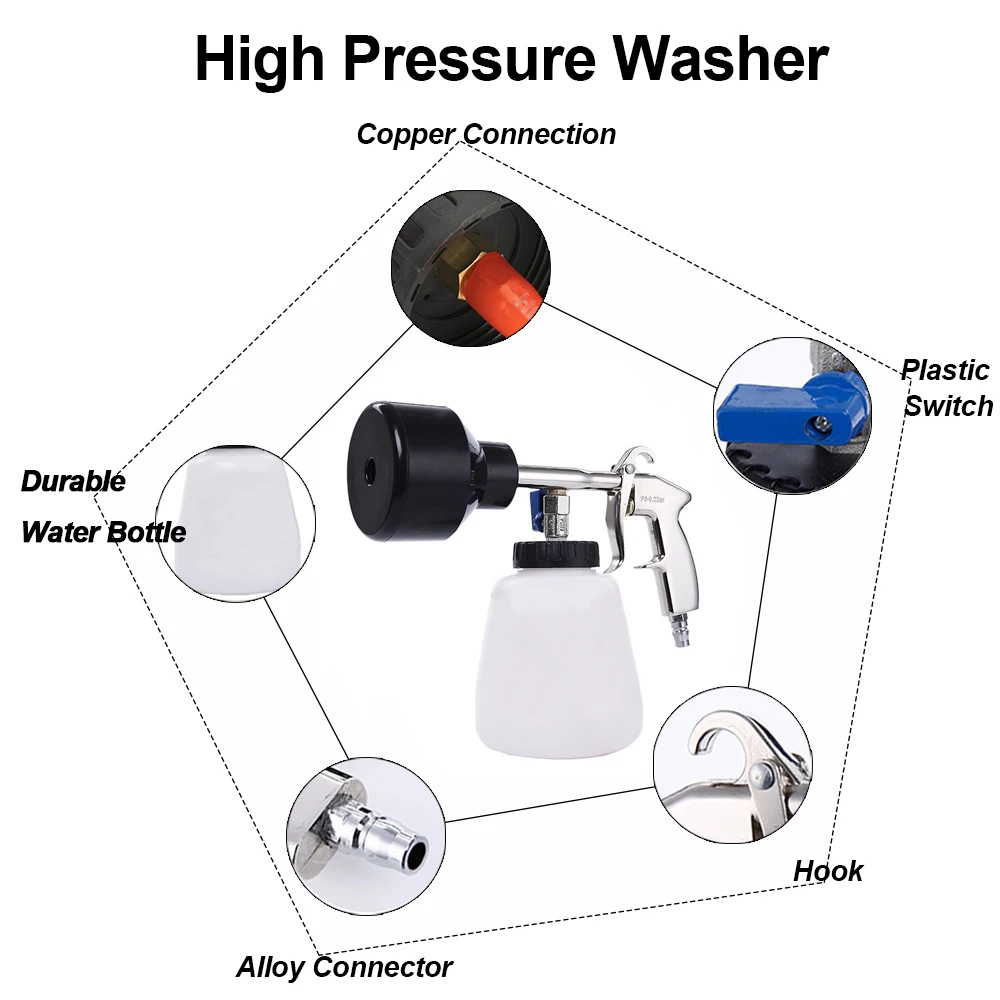 High Pressure Washer

Copper Connection

Plastic Switch

Durable Water Bottle

Hook

Alloy Connector