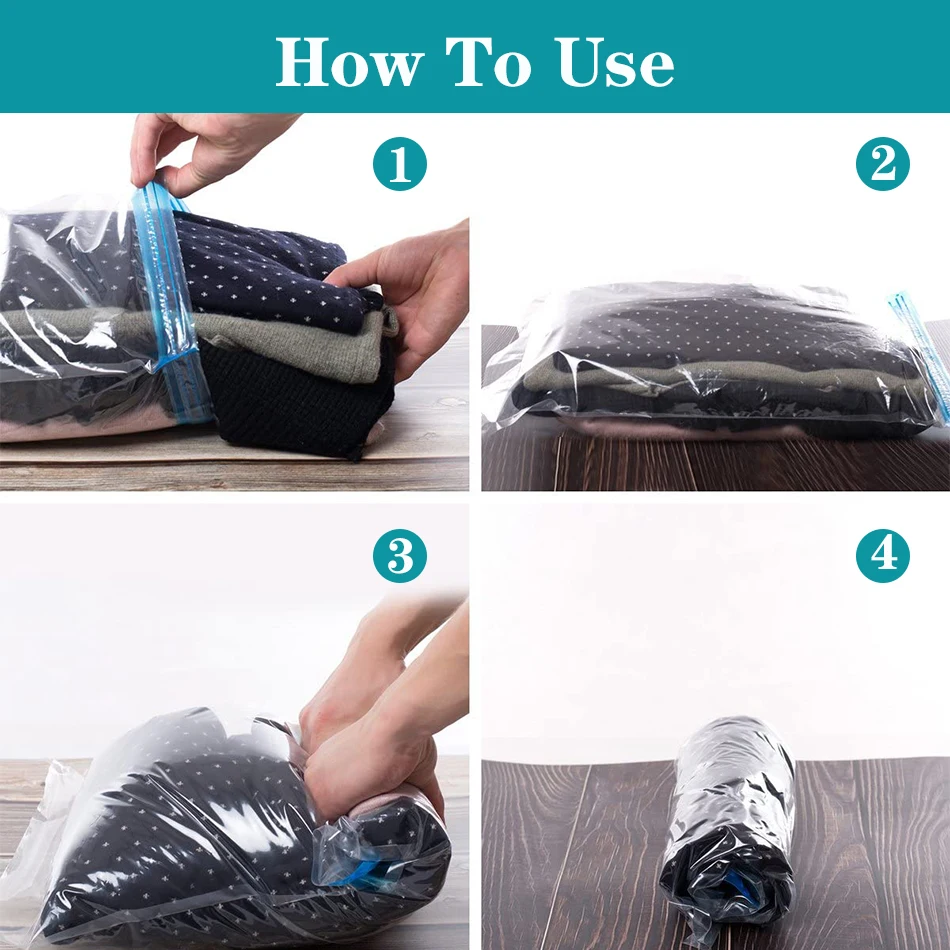 How To Use

1

2

3

4