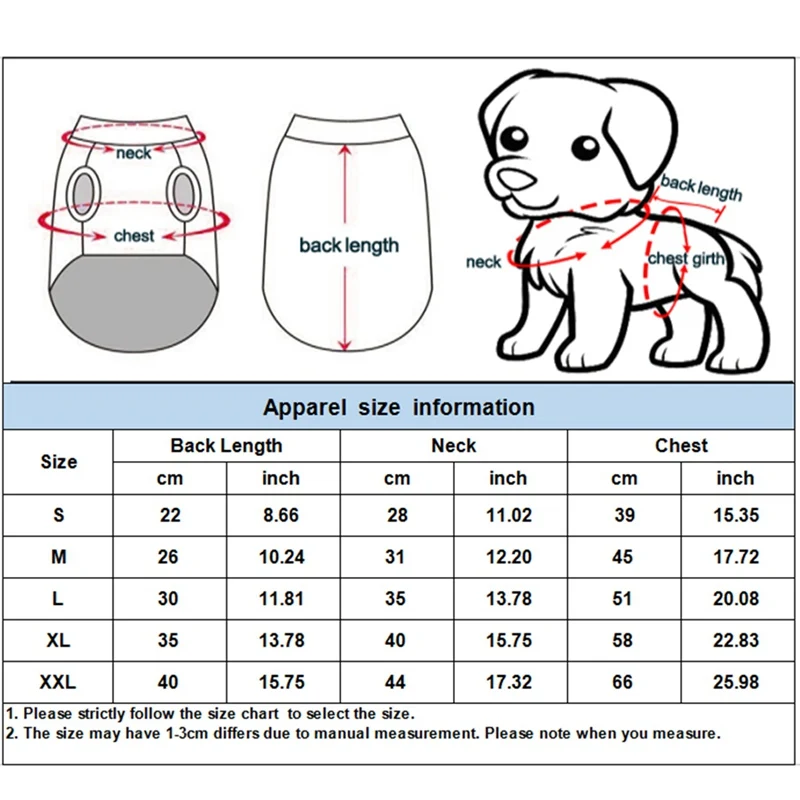 neck

chest

back length

back length

neck

chest girth

Apparel size information

| Size | Back Length cm | Back Length inch | Neck cm | Neck inch | Chest cm | Chest inch |
|---|---|---|---|---|---|---|
| S | 22 | 8.66 | 28 | 11.02 | 39 | 15.35 |
| M | 26 | 10.24 | 31 | 12.20 | 45 | 17.72 |
| L | 30 | 11.81 | 35 | 13.78 | 51 | 20.08 |
| XL | 35 | 13.78 | 40 | 15.75 | 58 | 22.83 |
| XXL | 40 | 15.75 | 44 | 17.32 | 66 | 25.98 |

1. Please strictly follow the size chart to select the size.
2. The size may have 1-3cm differs due to manual measurement. Please note when you measure.