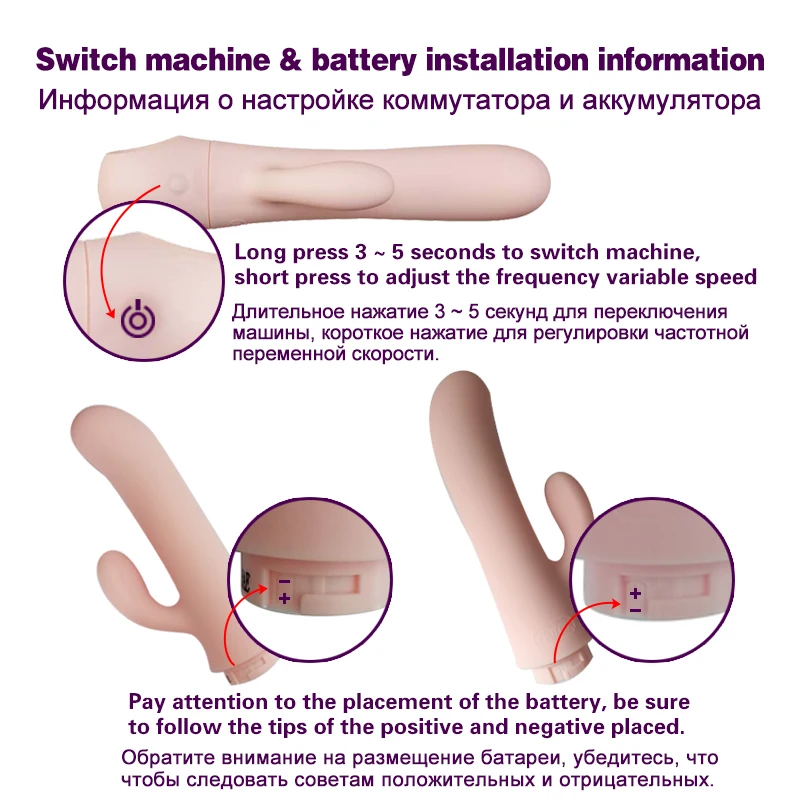 Switch machine & battery installation information
Информация о настройке коммутатора и аккумулятора

Long press 3 ~ 5 seconds to switch machine, short press to adjust the frequency variable speed
Длительное нажатие 3 ~ 5 секунд для переключения машины, короткое нажатие для регулировки частотной переменной скорости.

−
+

+
−

Pay attention to the placement of the battery, be sure to follow the tips of the positive and negative placed.
Обратите внимание на размещение батареи, убедитесь, что чтобы следовать советам положительных и отрицательных.