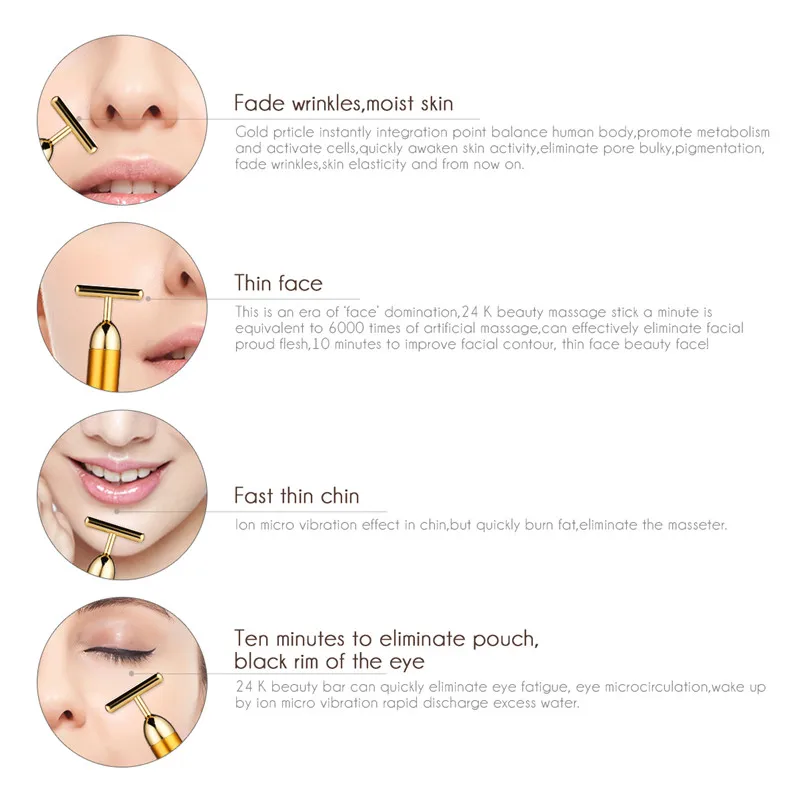 Fade wrinkles,moist skin

Gold prticle instantly integration point balance human body,promote metabolism and activate cells,quickly awaken skin activity,eliminate pore bulky,pigmentation, fade wrinkles,skin elasticity and from now on.

Thin face

This is an era of 'face' domination,24 K beauty massage stick a minute is equivalent to 6000 times of artificial massage,can effectively eliminate facial proud flesh,10 minutes to improve facial contour, thin face beauty face!

Fast thin chin

Ion micro vibration effect in chin,but quickly burn fat,eliminate the masseter.

Ten minutes to eliminate pouch, black rim of the eye

24 K beauty bar can quickly eliminate eye fatigue, eye microcirculation,wake up by ion micro vibration rapid discharge excess water.