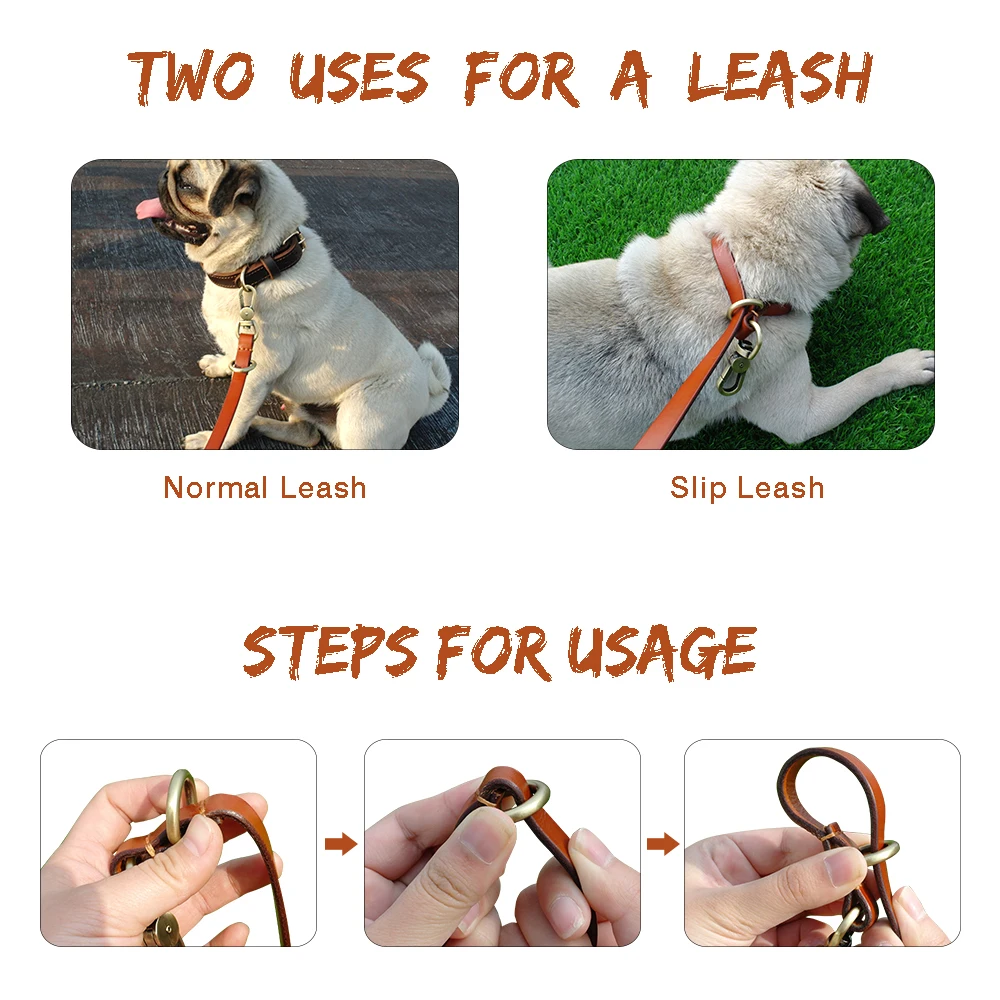 TWO USES FOR A LEASH

Normal Leash

Slip Leash

STEPS FOR USAGE