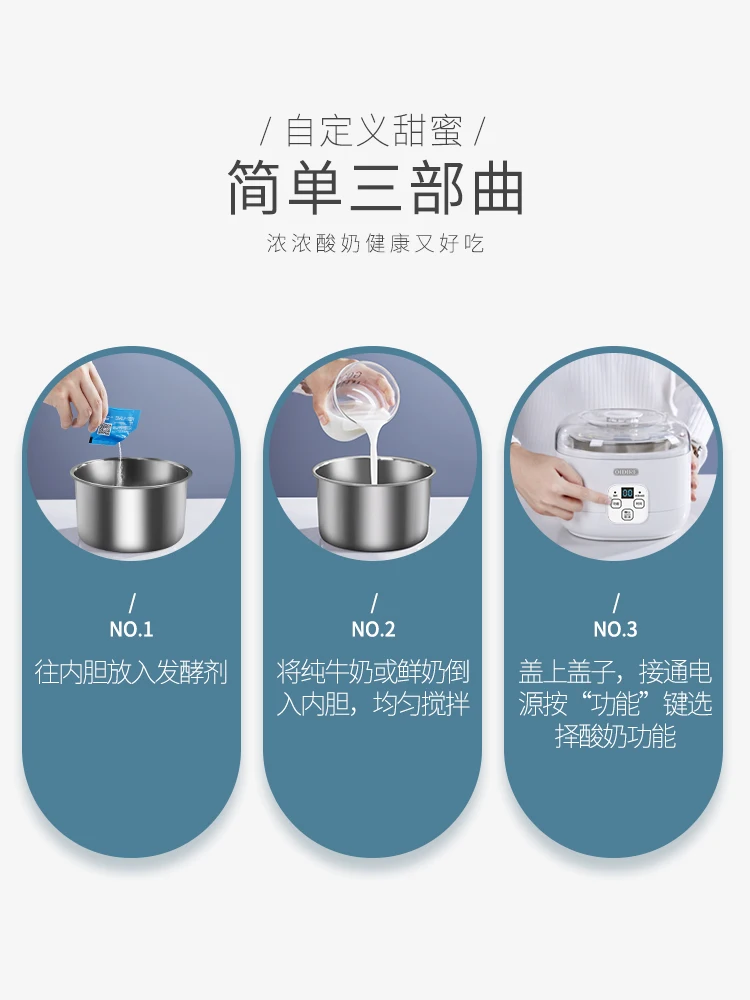 / 自定义甜蜜 /

简单三部曲

浓浓酸奶健康又好吃

/
NO.1
往内胆放入发酵剂

/
NO.2
将纯牛奶或鲜奶倒入内胆，均匀搅拌

/
NO.3
盖上盖子，接通电源按“功能”键选择酸奶功能