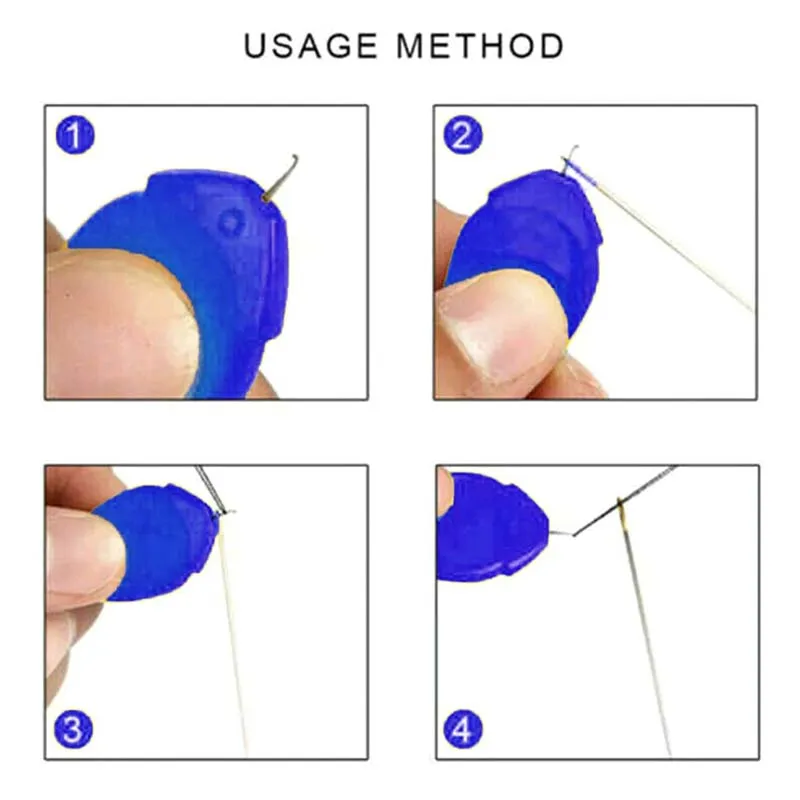 USAGE METHOD

1

2

3

4